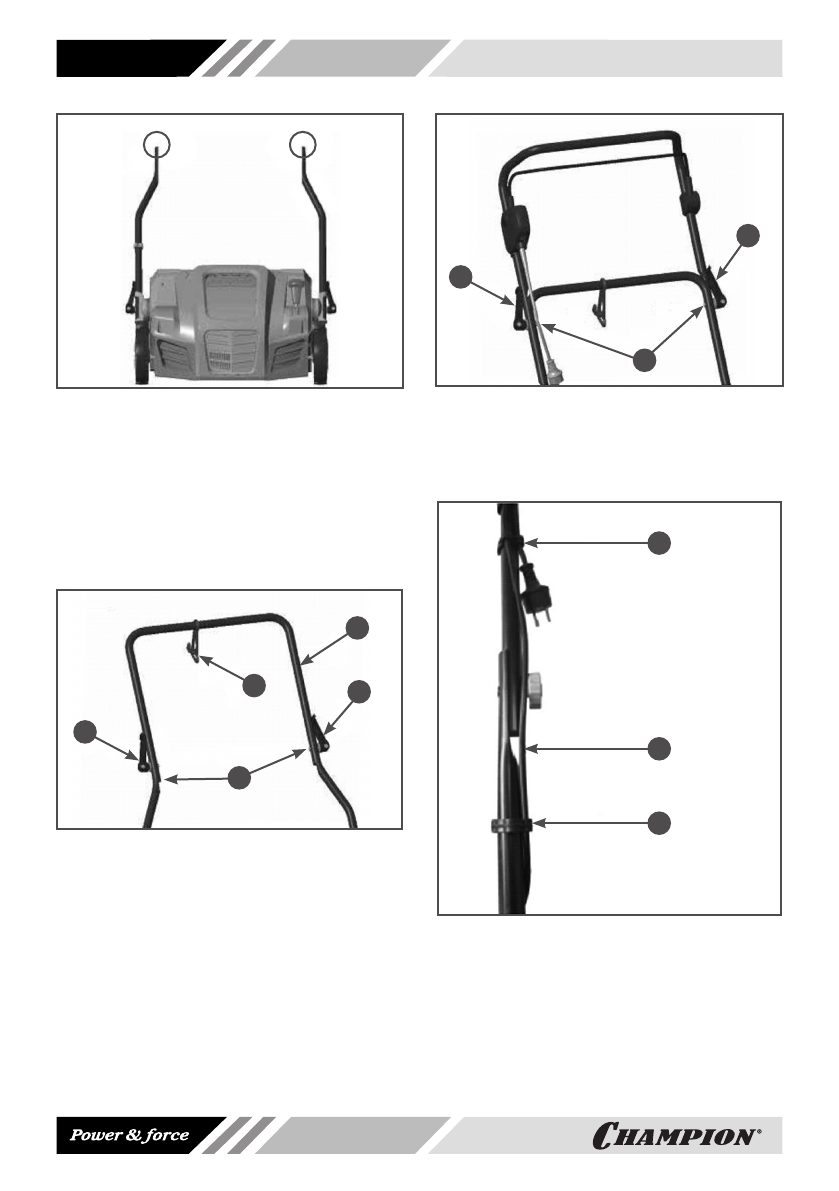 Power & force

CHAMPION®