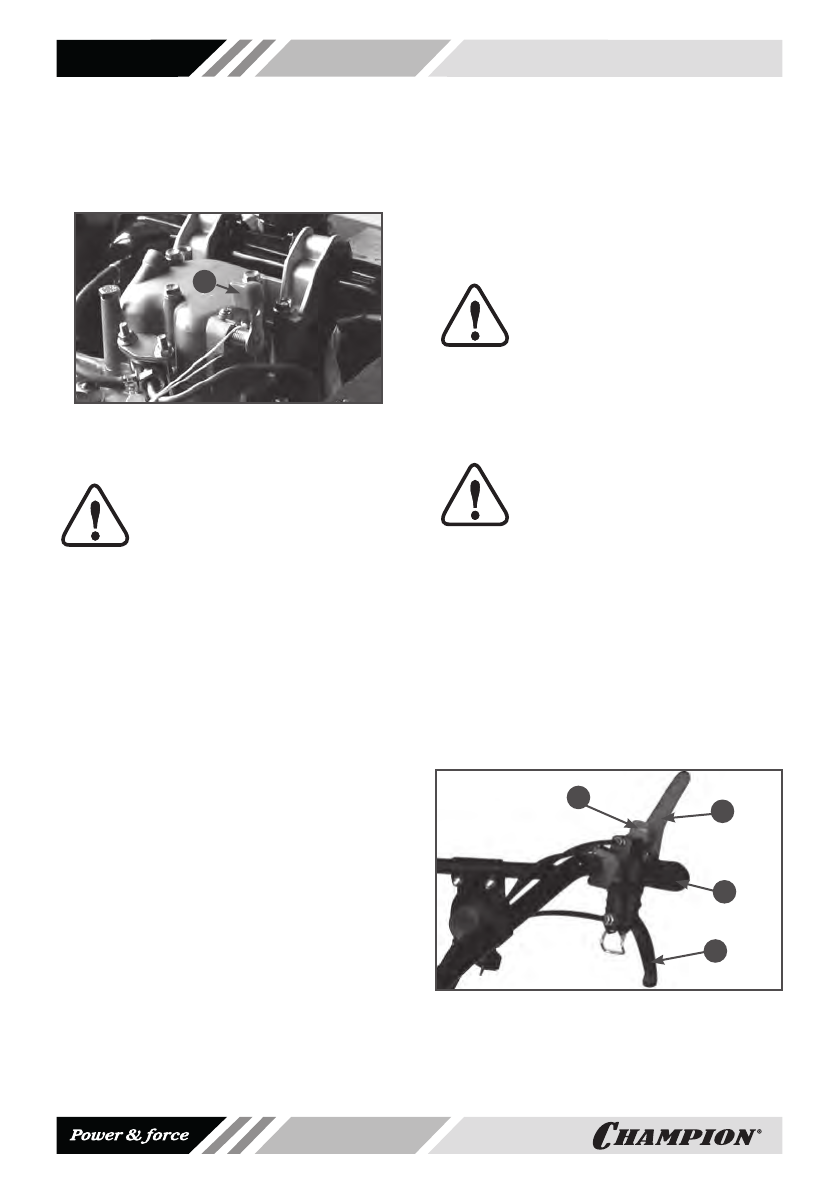 Power & force

CHAMPION®