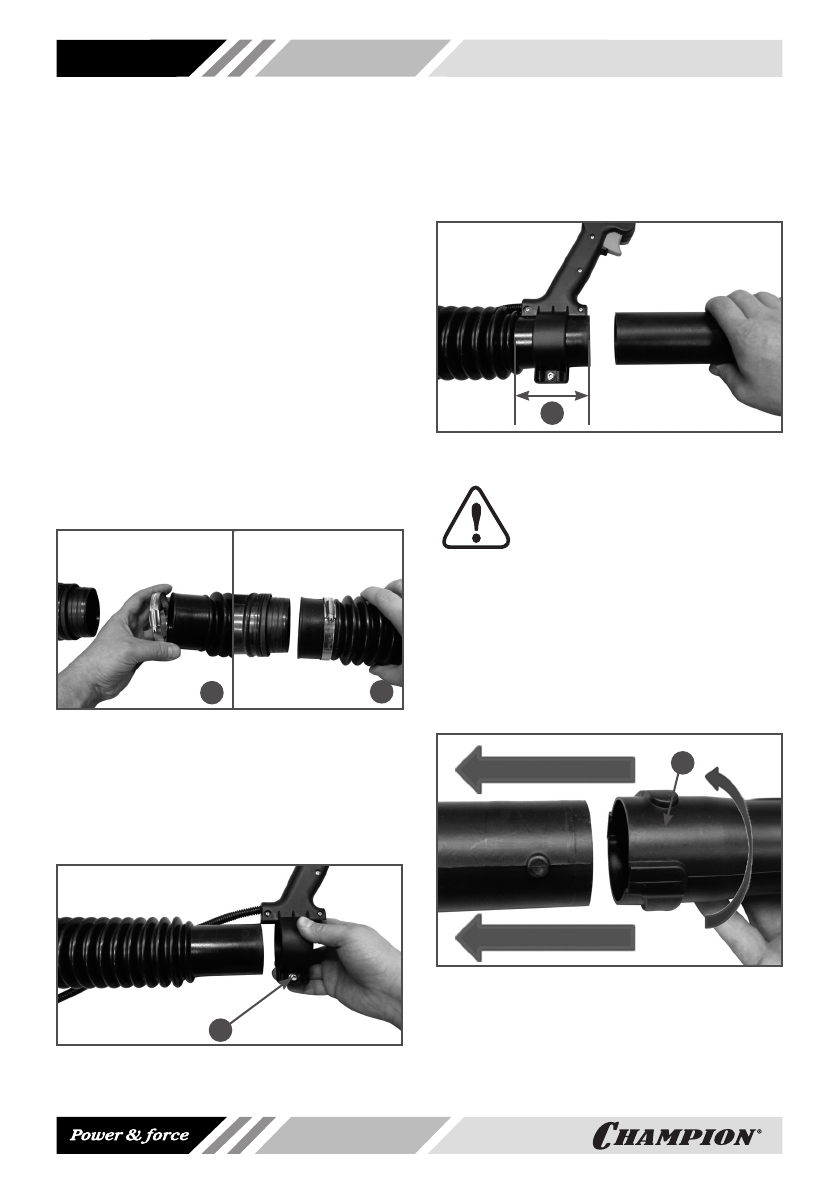 Power & force

CHAMPION®