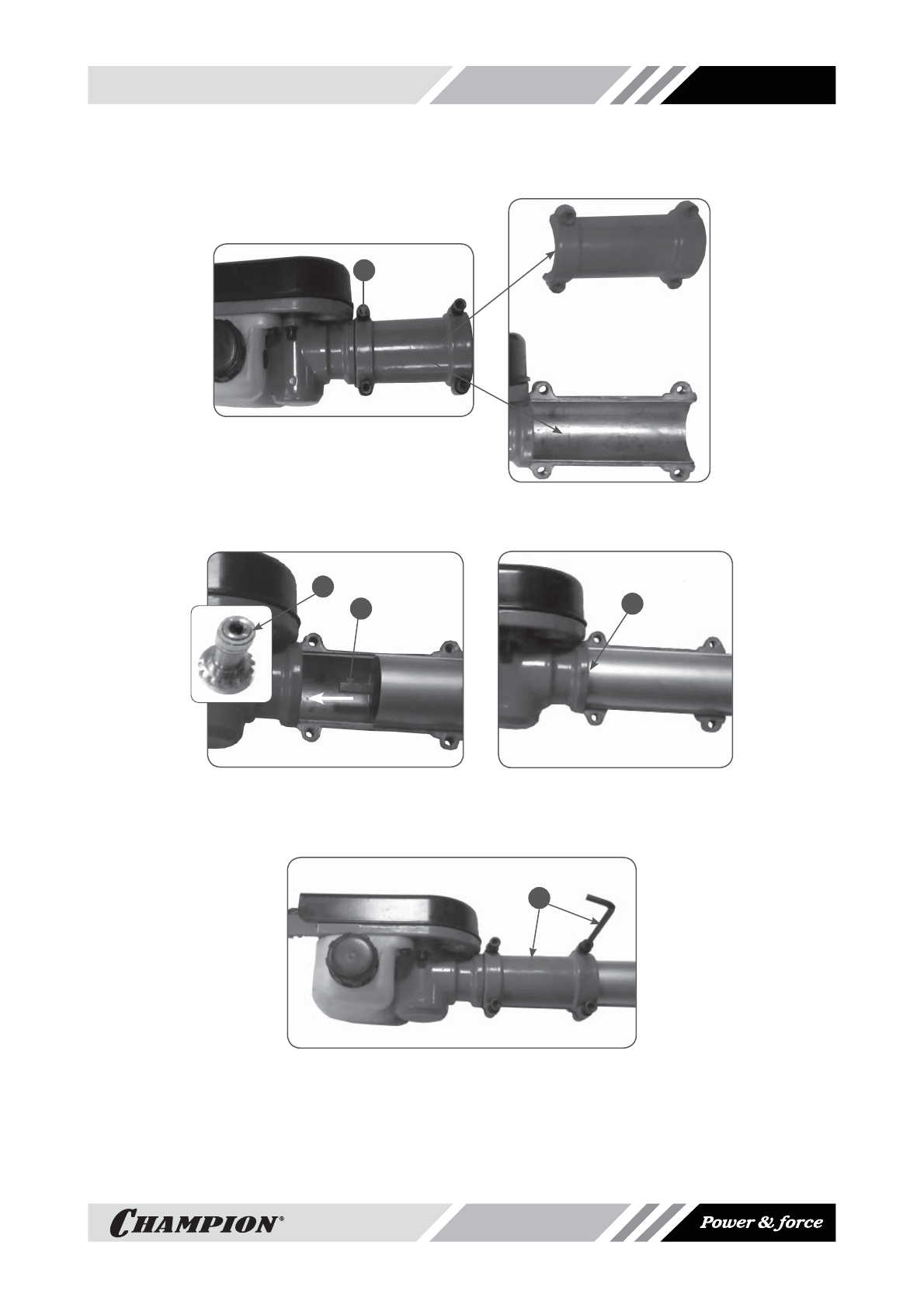 CHAMPION®

Power & force