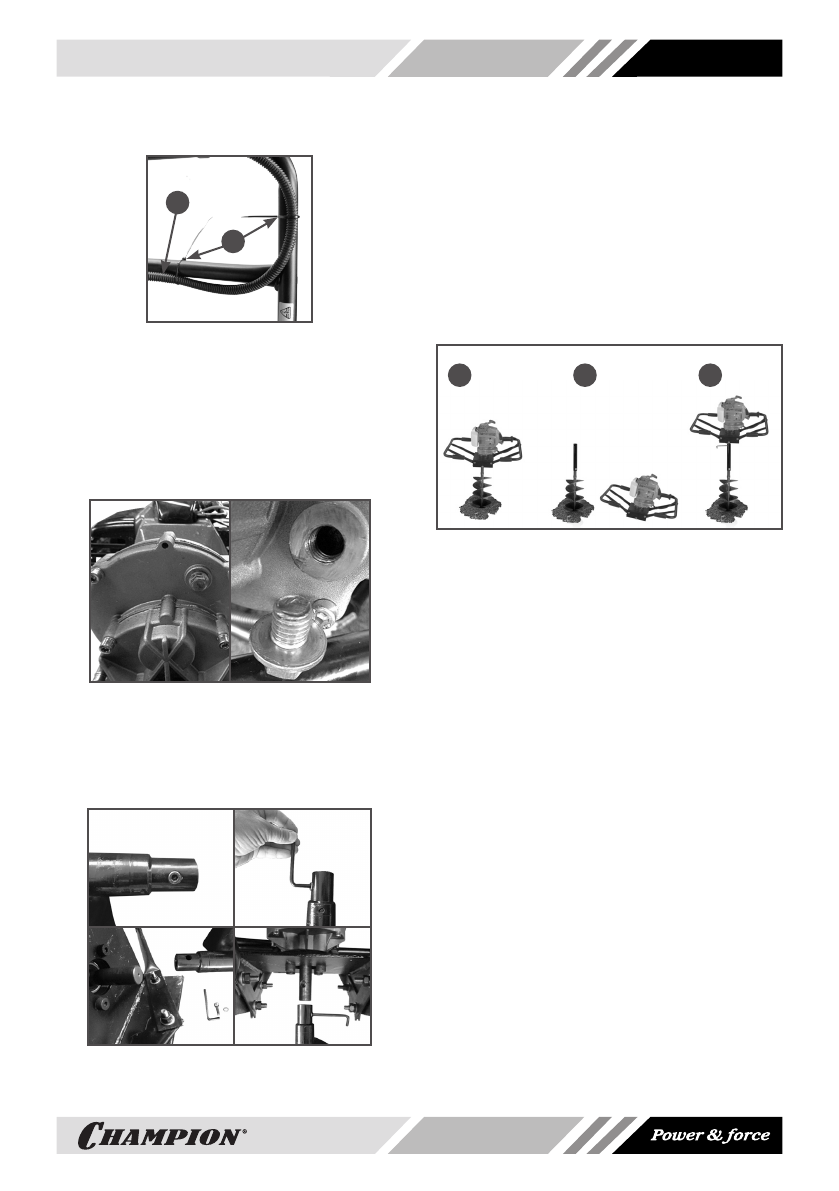 CHAMPION®

Power & force