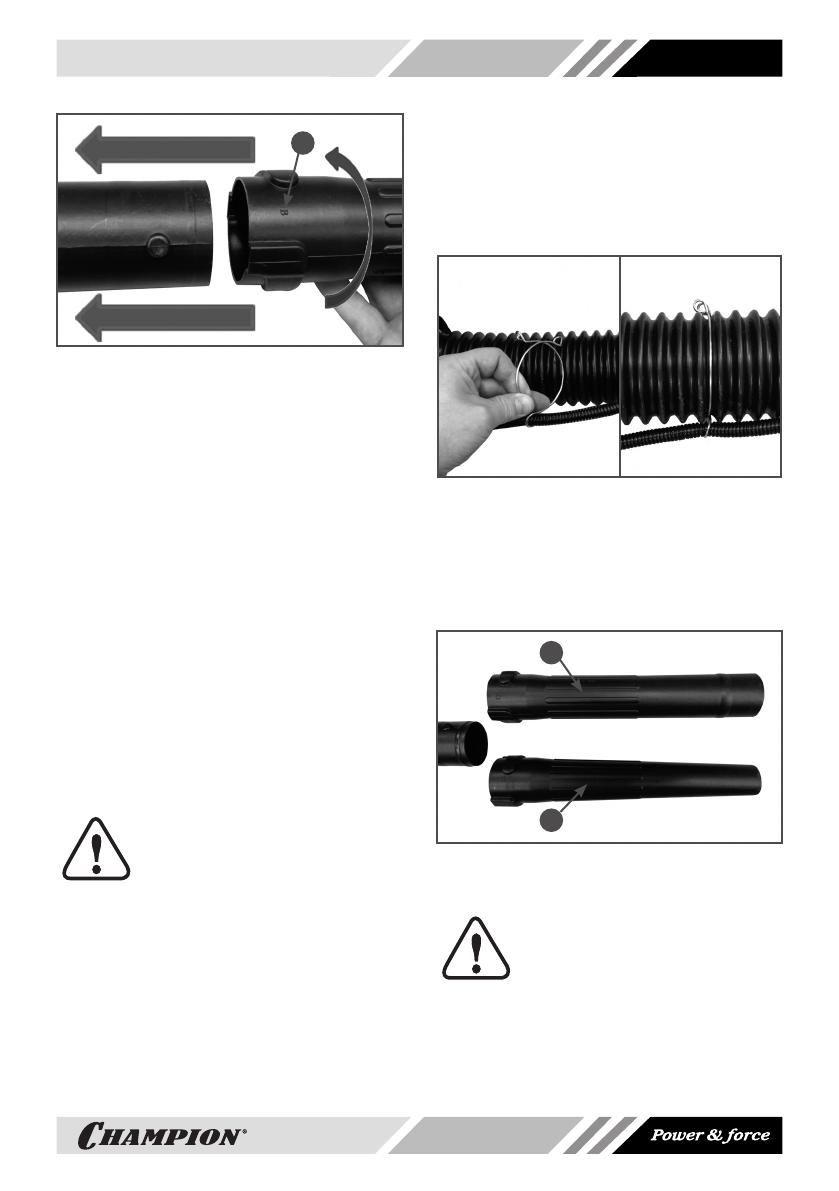 B

CHAMPION®

Power & force