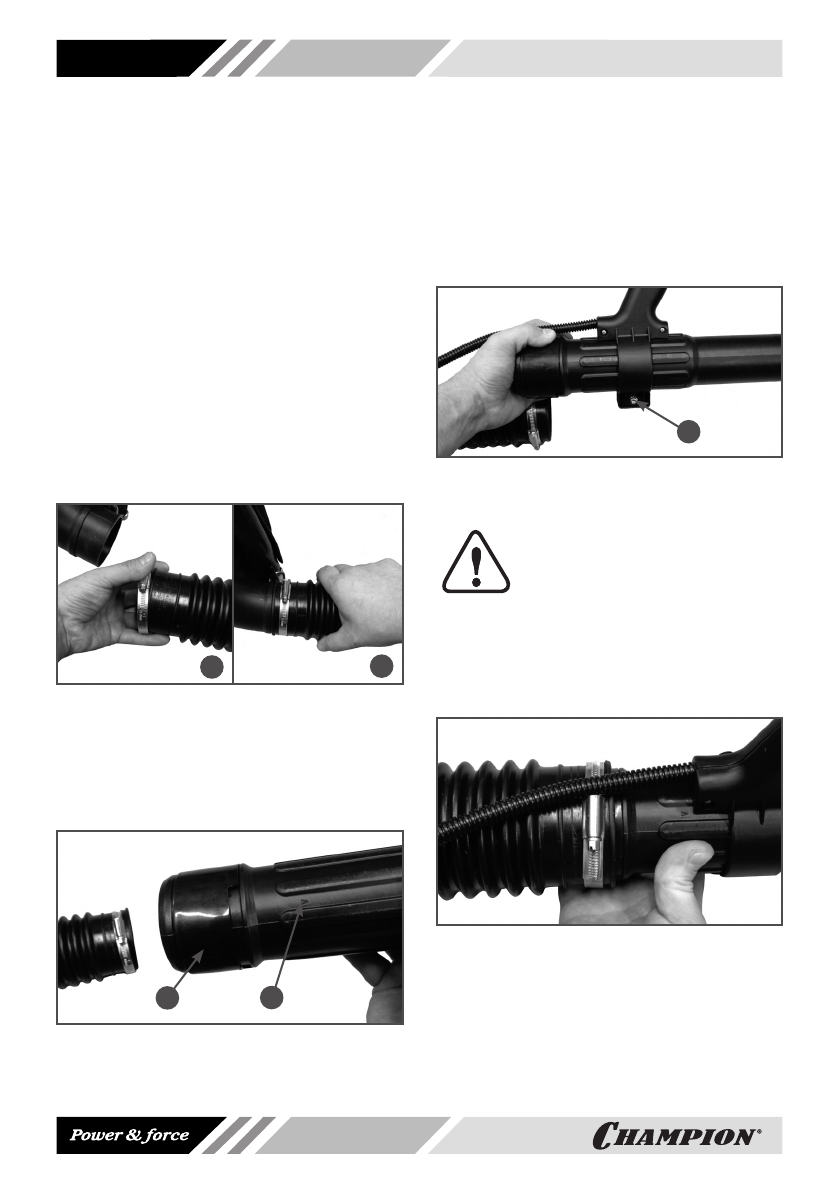 Power & force

CHAMPION®