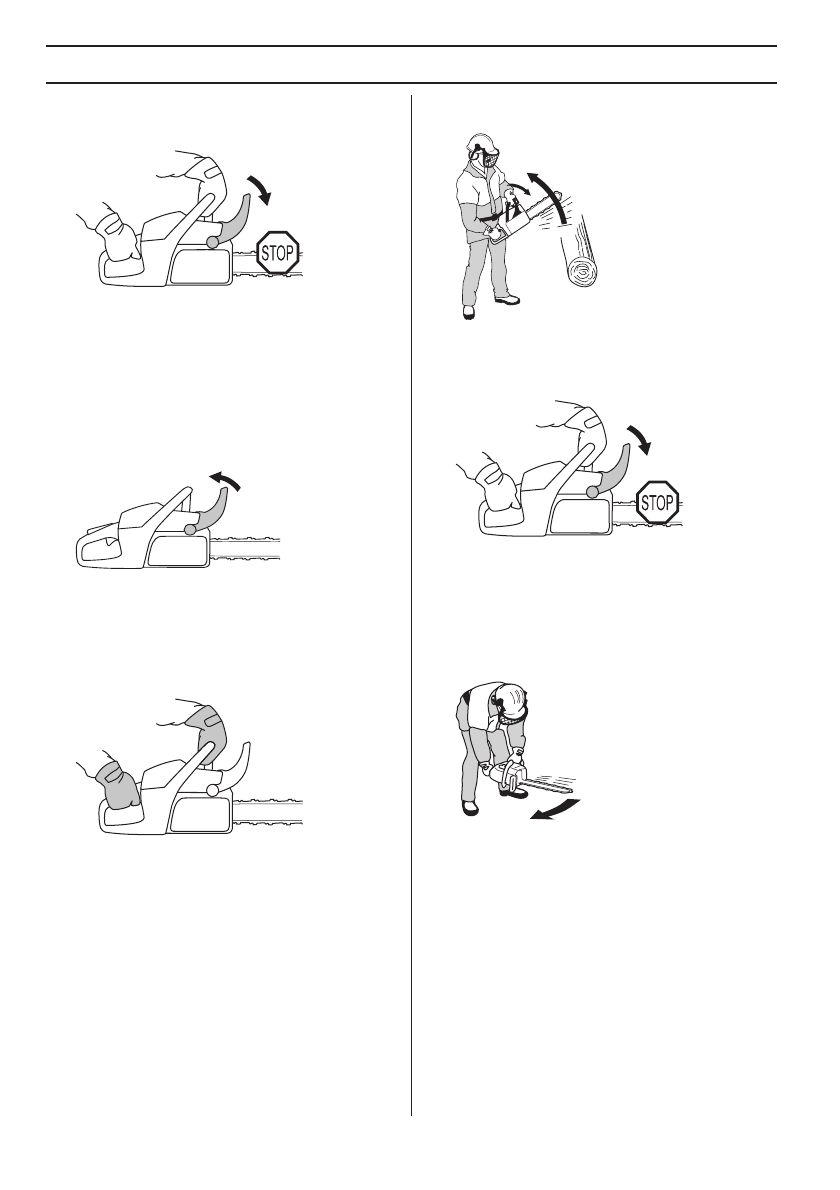 STOP

STOP