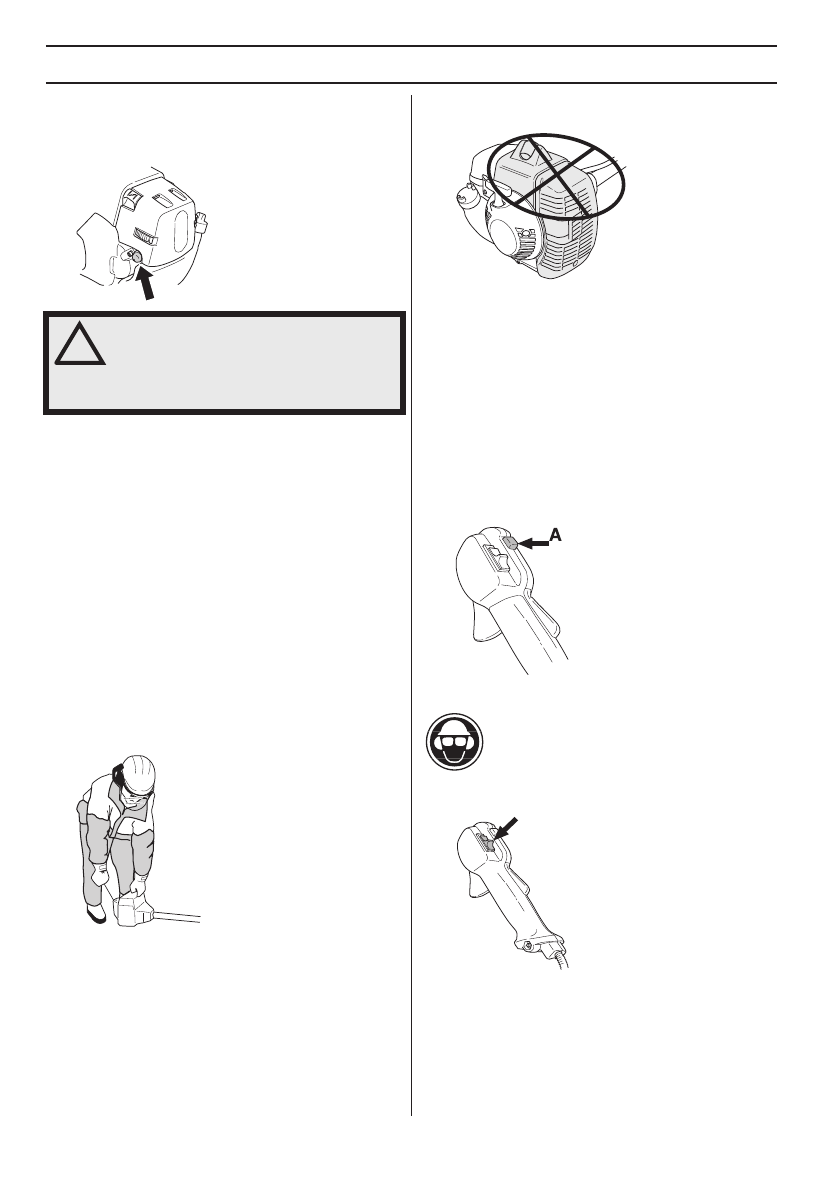 A