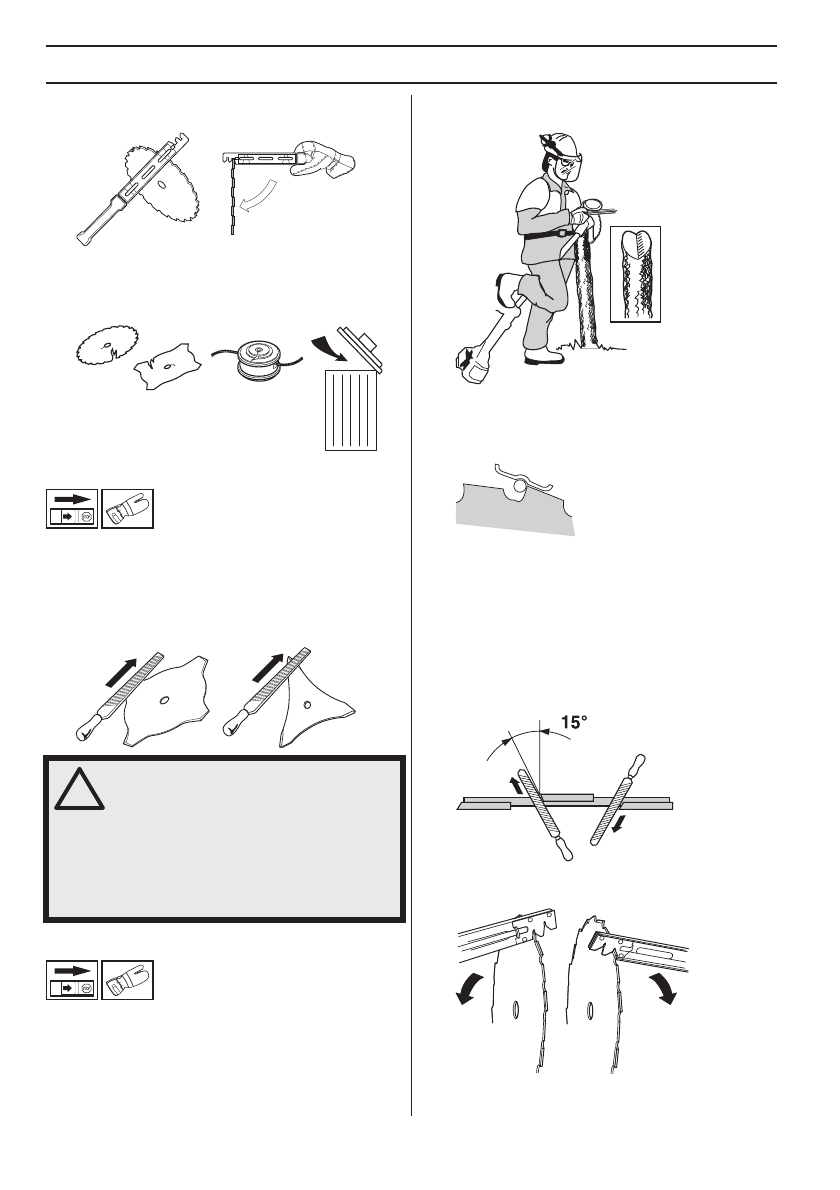 15°