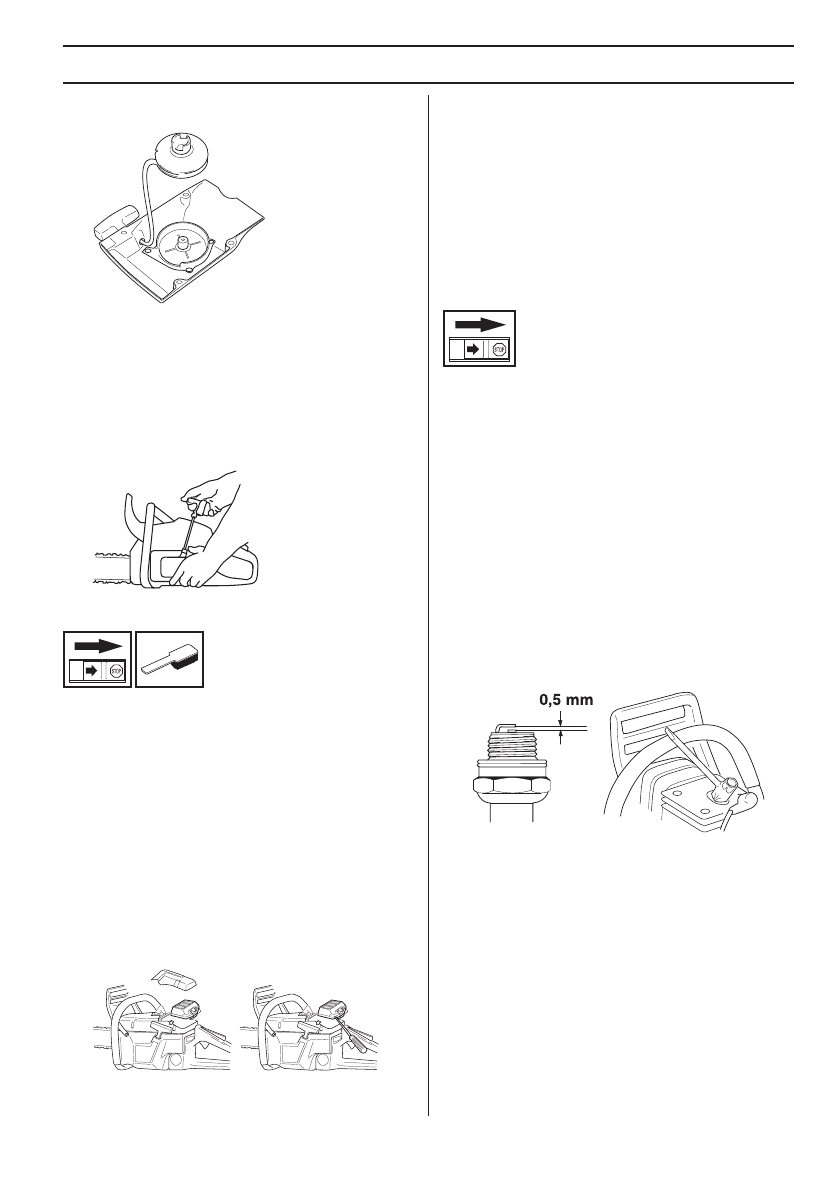 STOP

STOP

0,5 mm