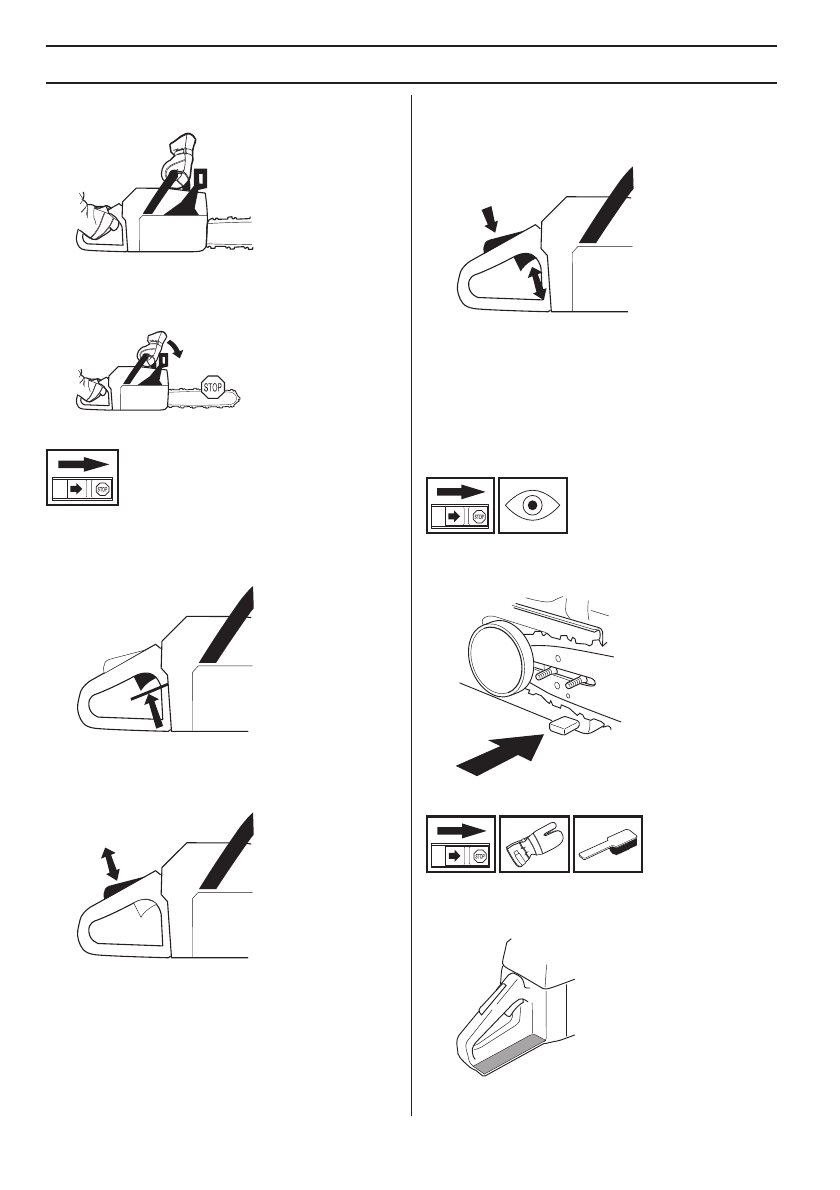 STOP

STOP

STOP

STOP