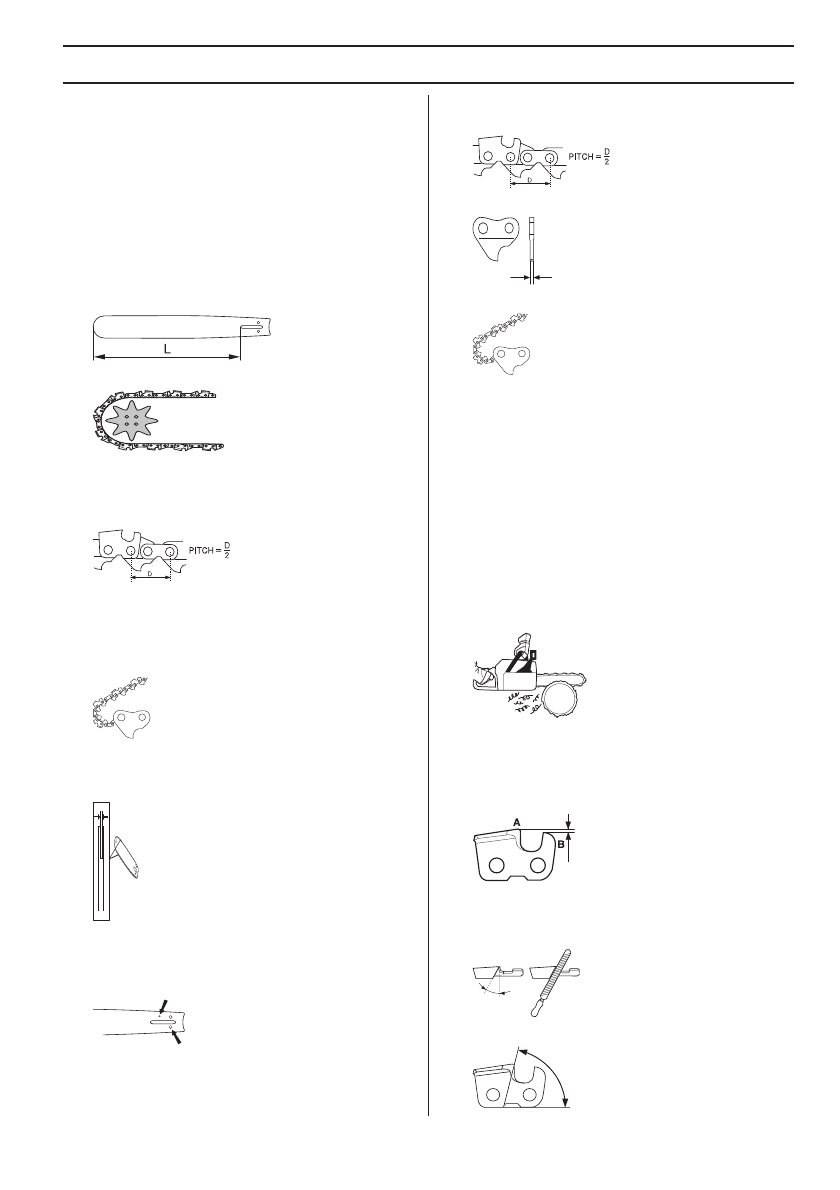 L

PITCH = $\frac{D}{2}$

D

PITCH = $\frac{D}{2}$

D

A

B