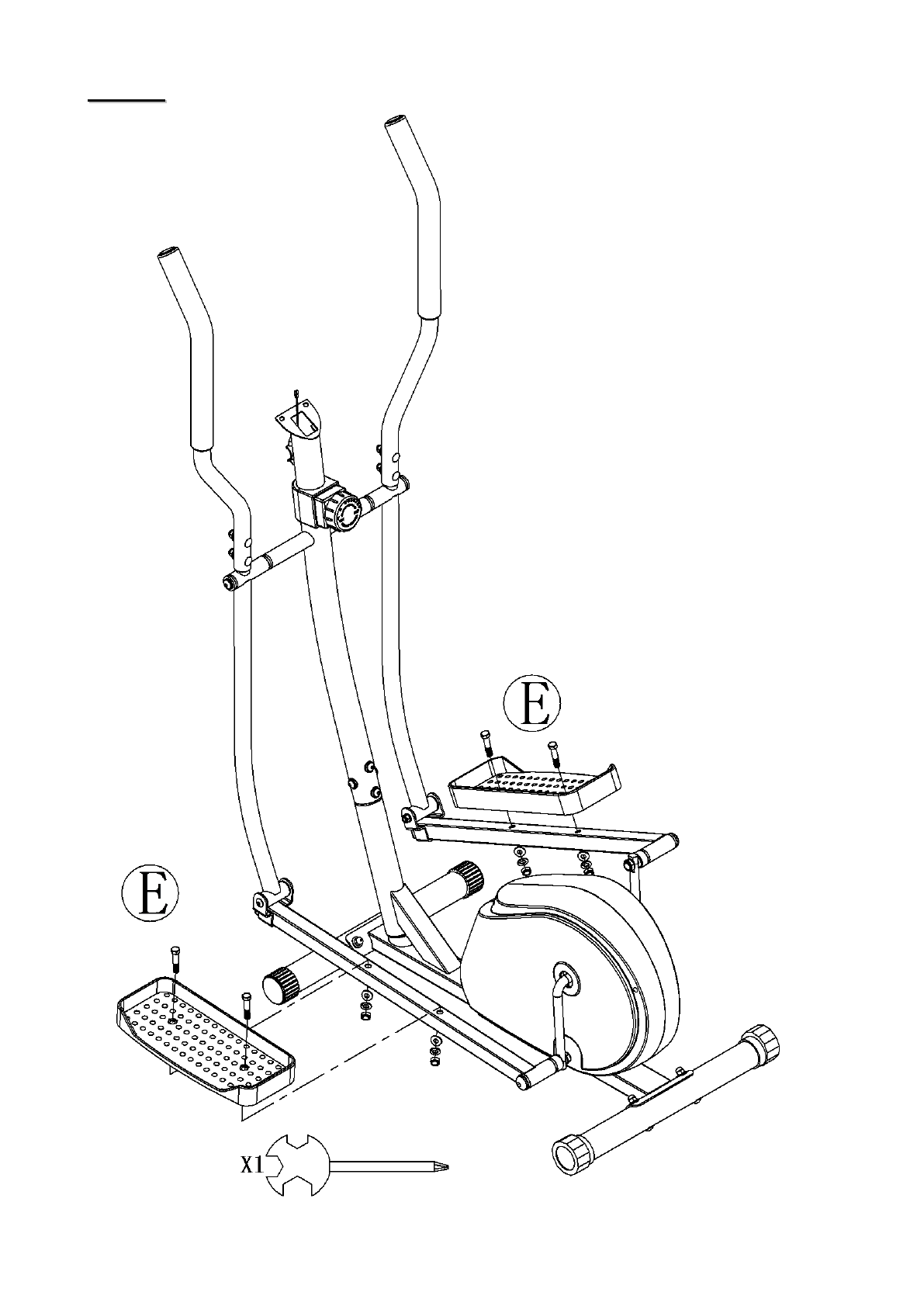 E

E

X1