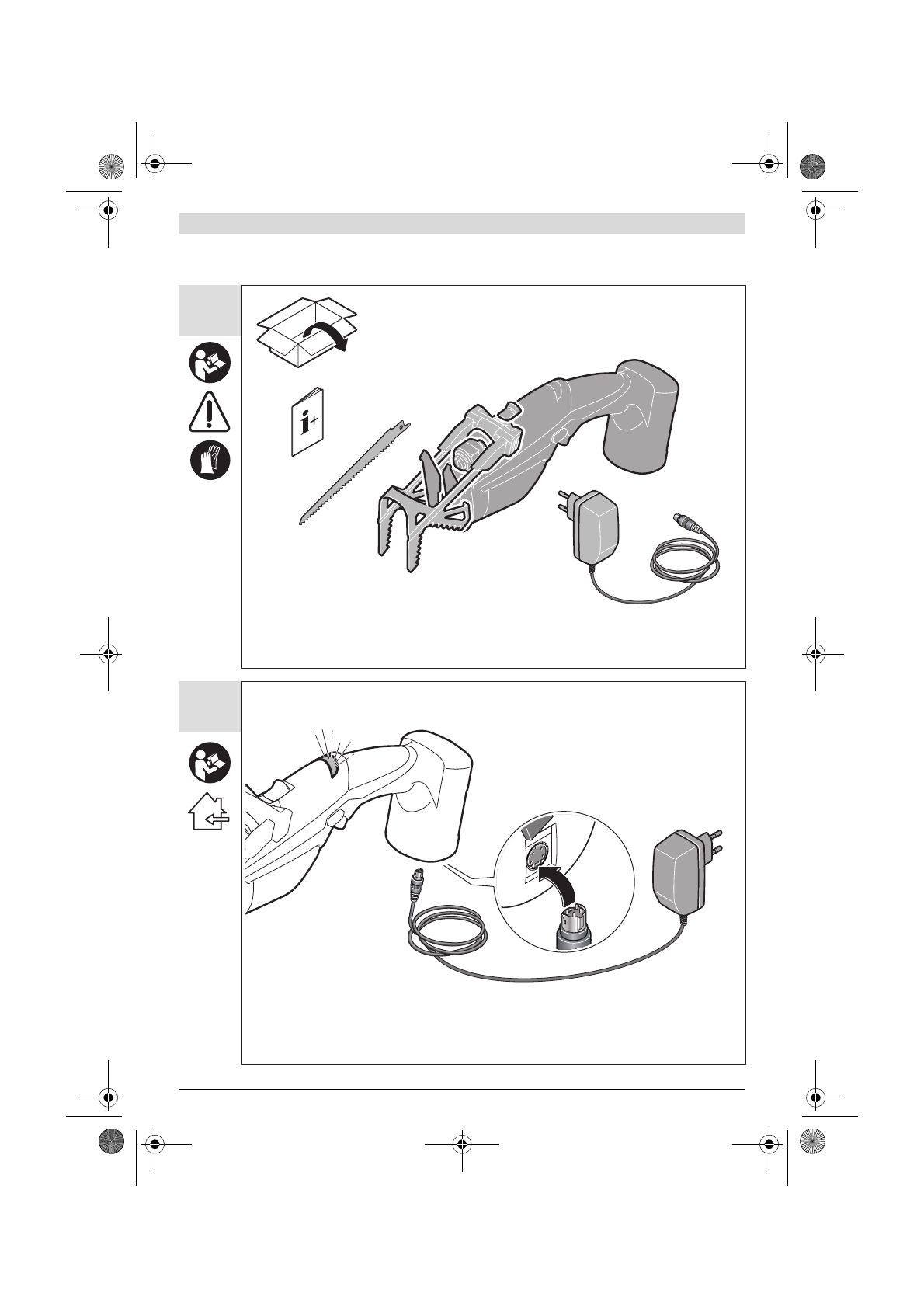 i+