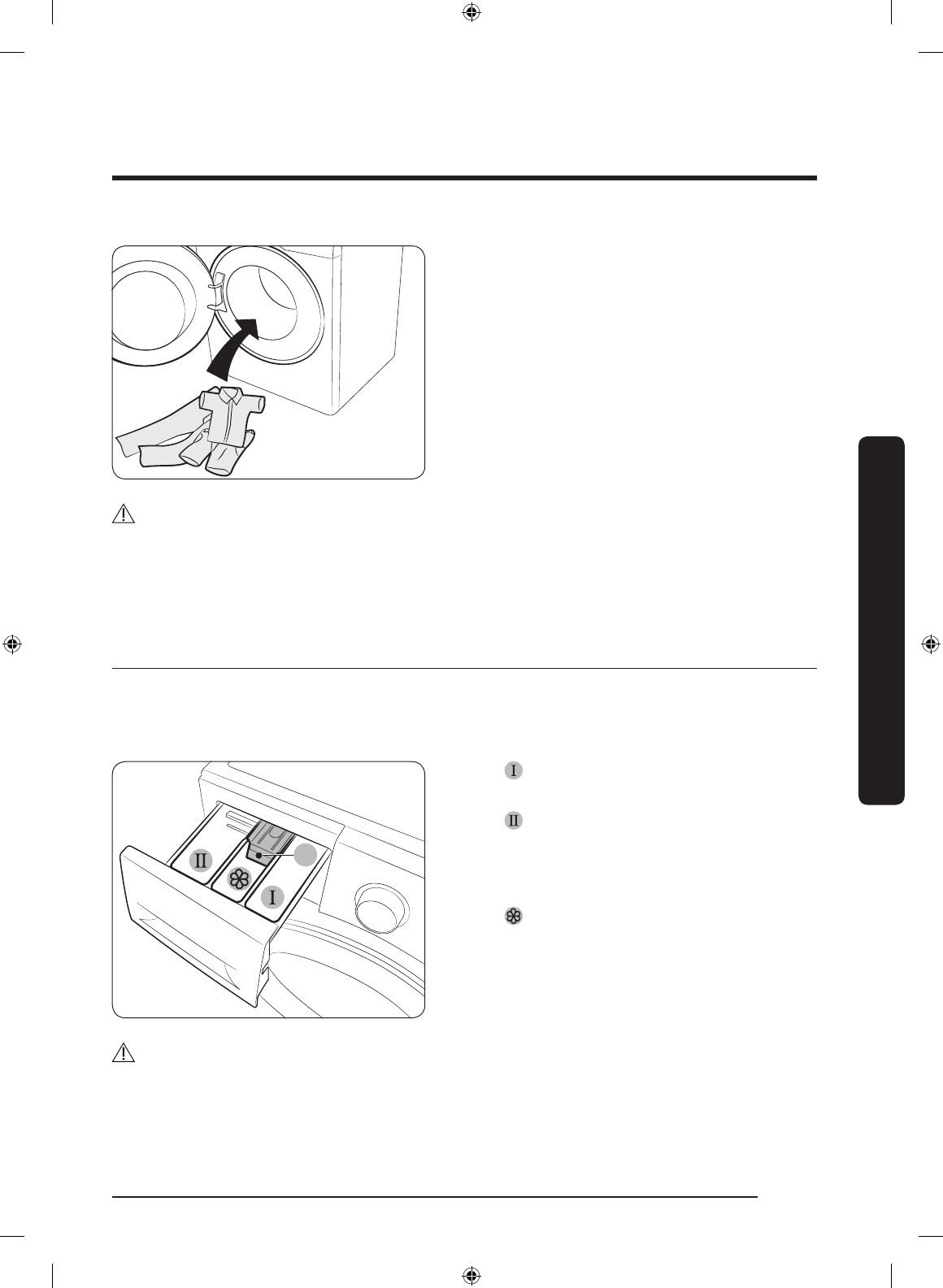 II

I

I

II