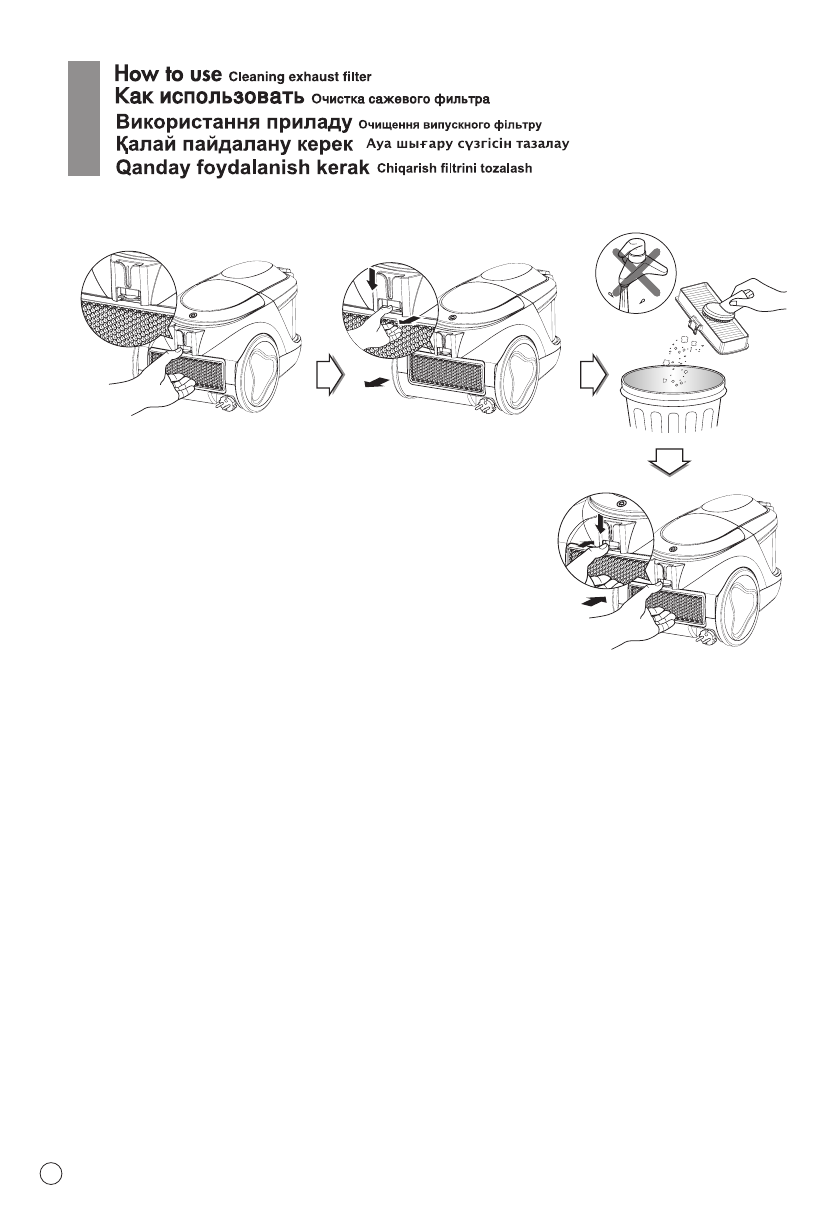 How to use Cleaning exhaust filter
Как использовать Очистка сажевого фильтра
Використання приладу Очищення випускного фільтру
Қалай пайдалану керек Ауа шығару сүзгісін тазалау
Qanday foydalanish kerak Chiqarish filtrini tozalash