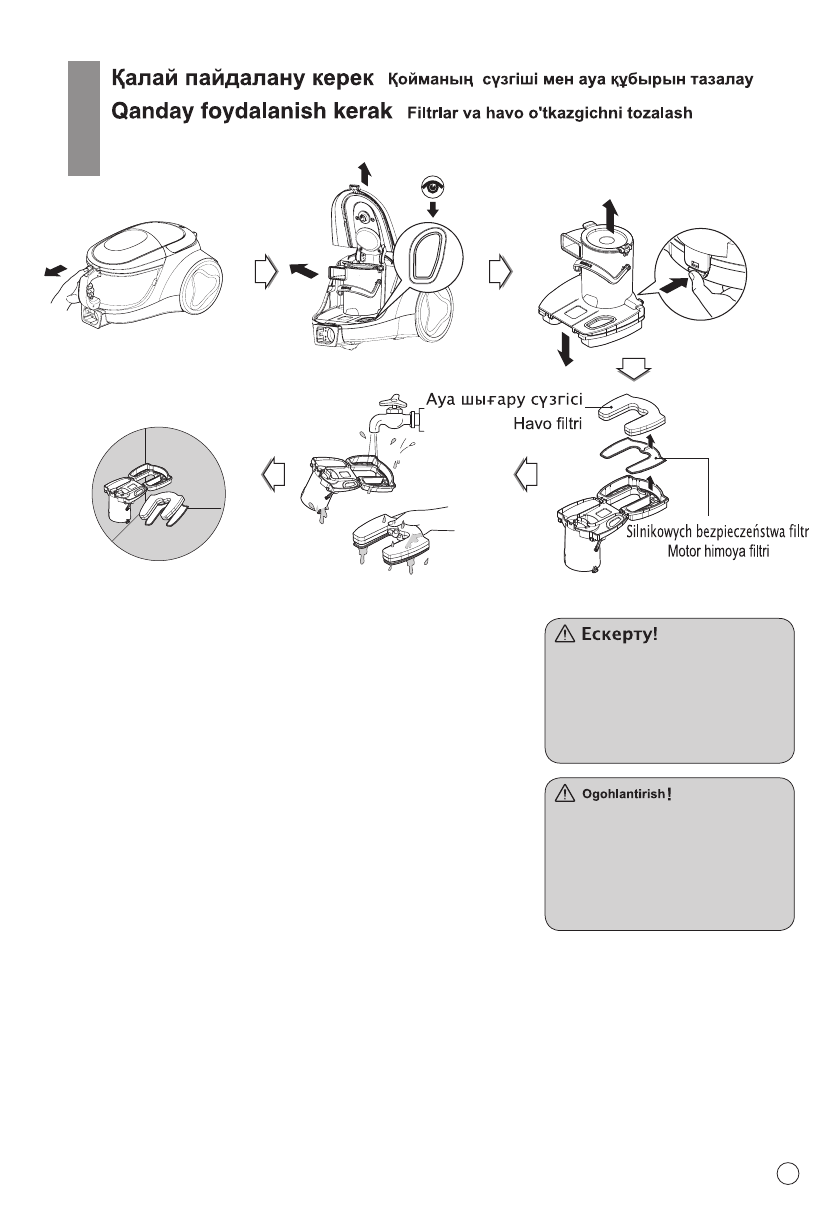 Қалай пайдалану керек Қойманың сүзгіші мен ауа құбырын тазалау
Qanday foydalanish kerak Filtrlar va havo o'tkazgichni tozalash

Ауа шығару сүзгісі
Havo filtri

Silnikowych bezpieczeństwa filtr
Motor himoya filtri

Ескерту!

Ogohlantirish!