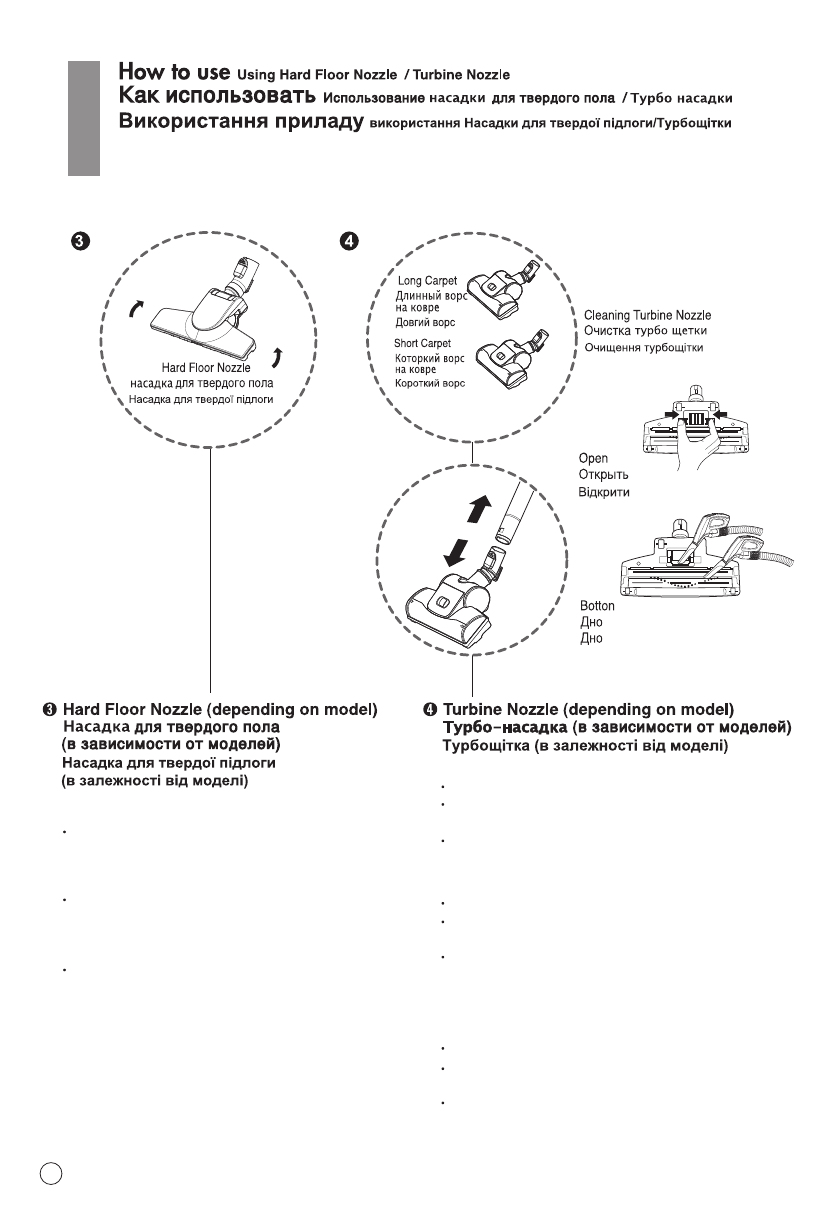 How to use Using Hard Floor Nozzle / Turbine Nozzle
Как использовать Использование насадки для твердого пола / Турбо насадки
Використання приладу використання Насадки для твердої підлоги/Турбощітки

❸

Hard Floor Nozzle
насадка для твердого пола
Насадка для твердої підлоги

❹

Long Carpet
Длинный ворс на ковре
Довгий ворс

Short Carpet
Которкий ворс на ковре
Короткий ворс

Cleaning Turbine Nozzle
Очистка турбо щетки
Очищення турбощітки

Open
Открыть
Відкрити

Botton
Дно
Дно

❸ Hard Floor Nozzle (depending on model)
Насадка для твердого пола (в зависимости от моделей)
Насадка для твердої підлоги (в залежності від моделі)

❹ Turbine Nozzle (depending on model)
Турбо-насадка (в зависимости от моделей)
Турбощітка (в залежності від моделі)