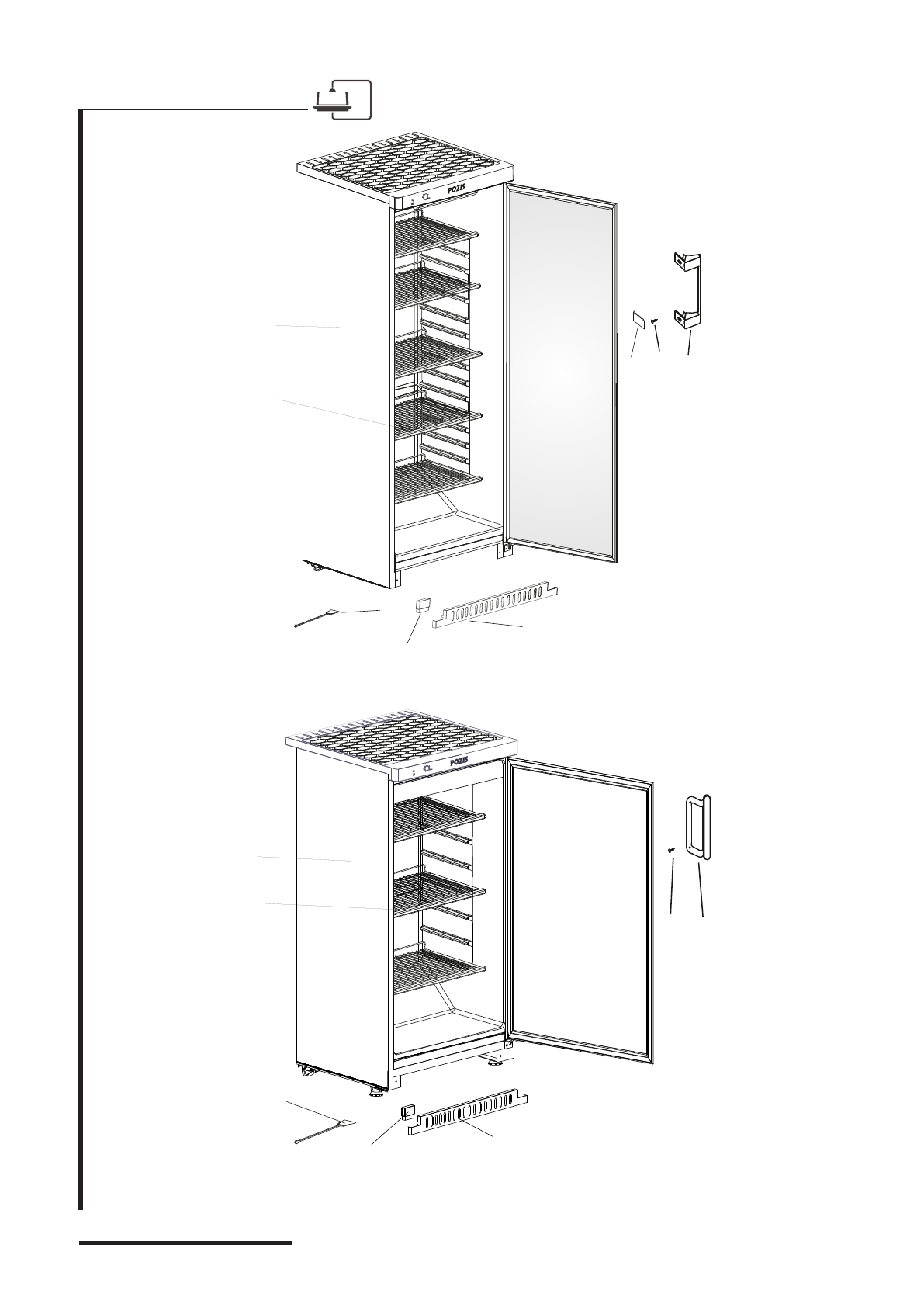 POZIS

POZIS