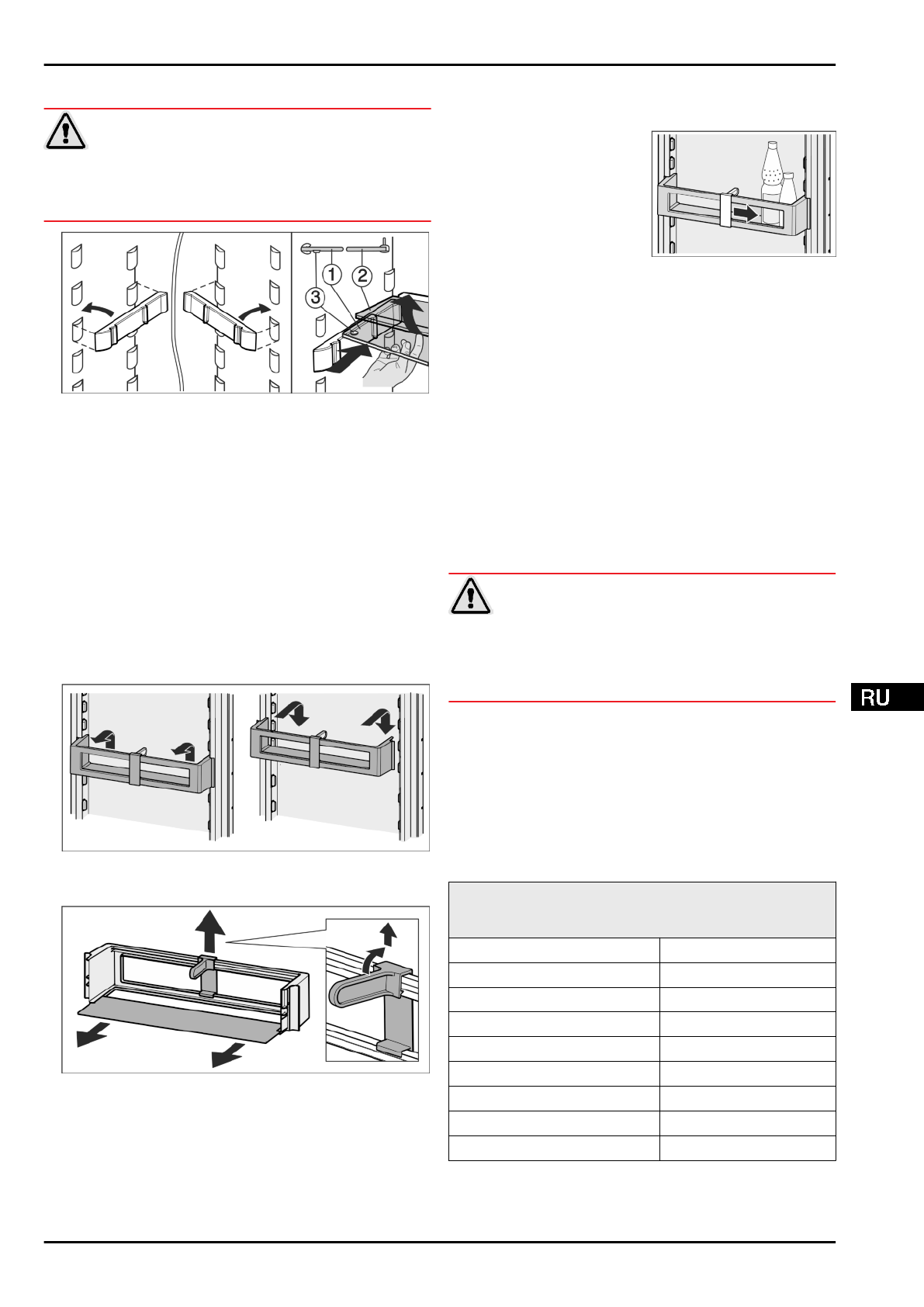 1
2
3
RU