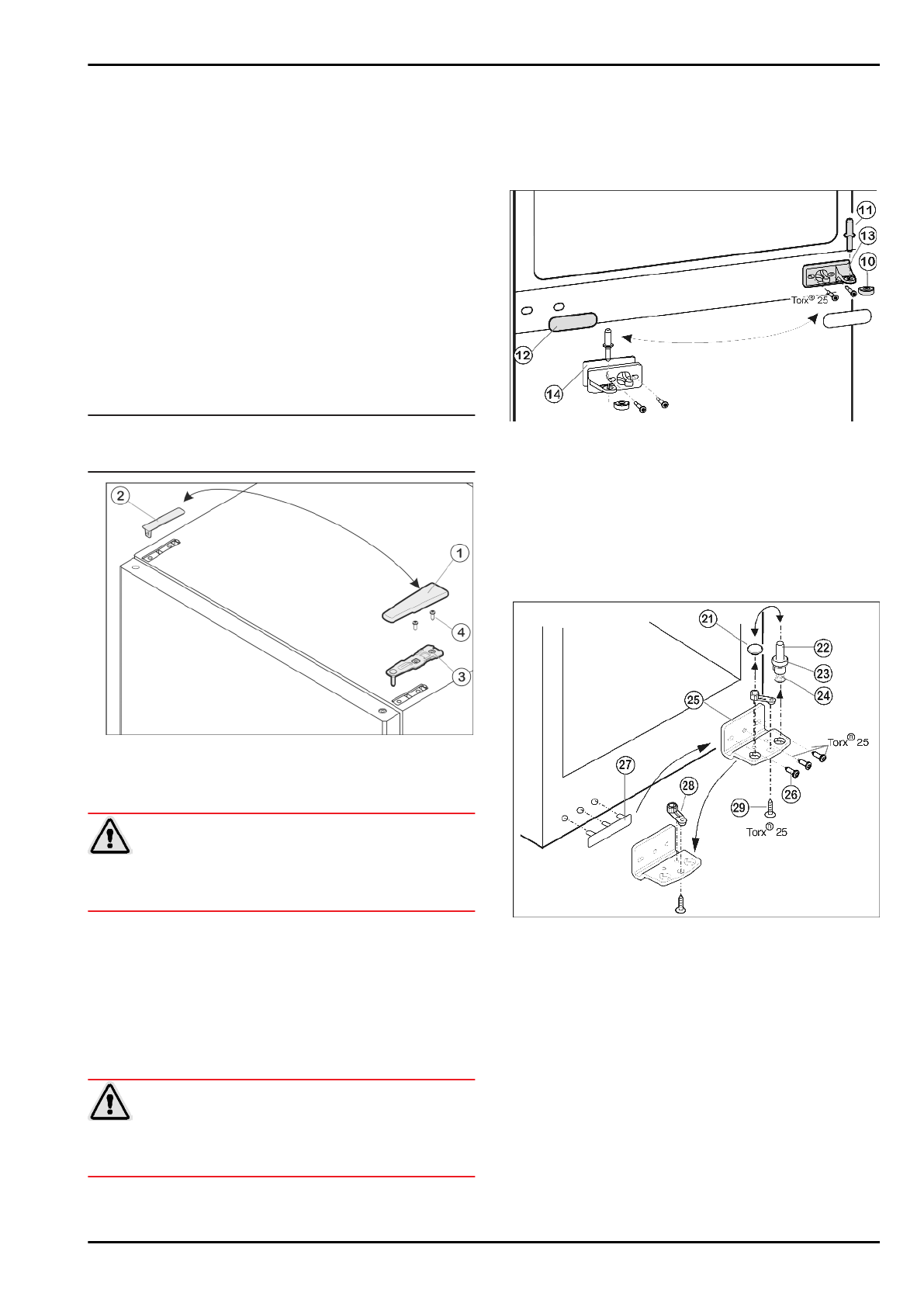 11
13
10
Torx® 25
12
14

2
1
4
3

21
22
23
24
25
Torx® 25
26
27
28
29
Torx® 25