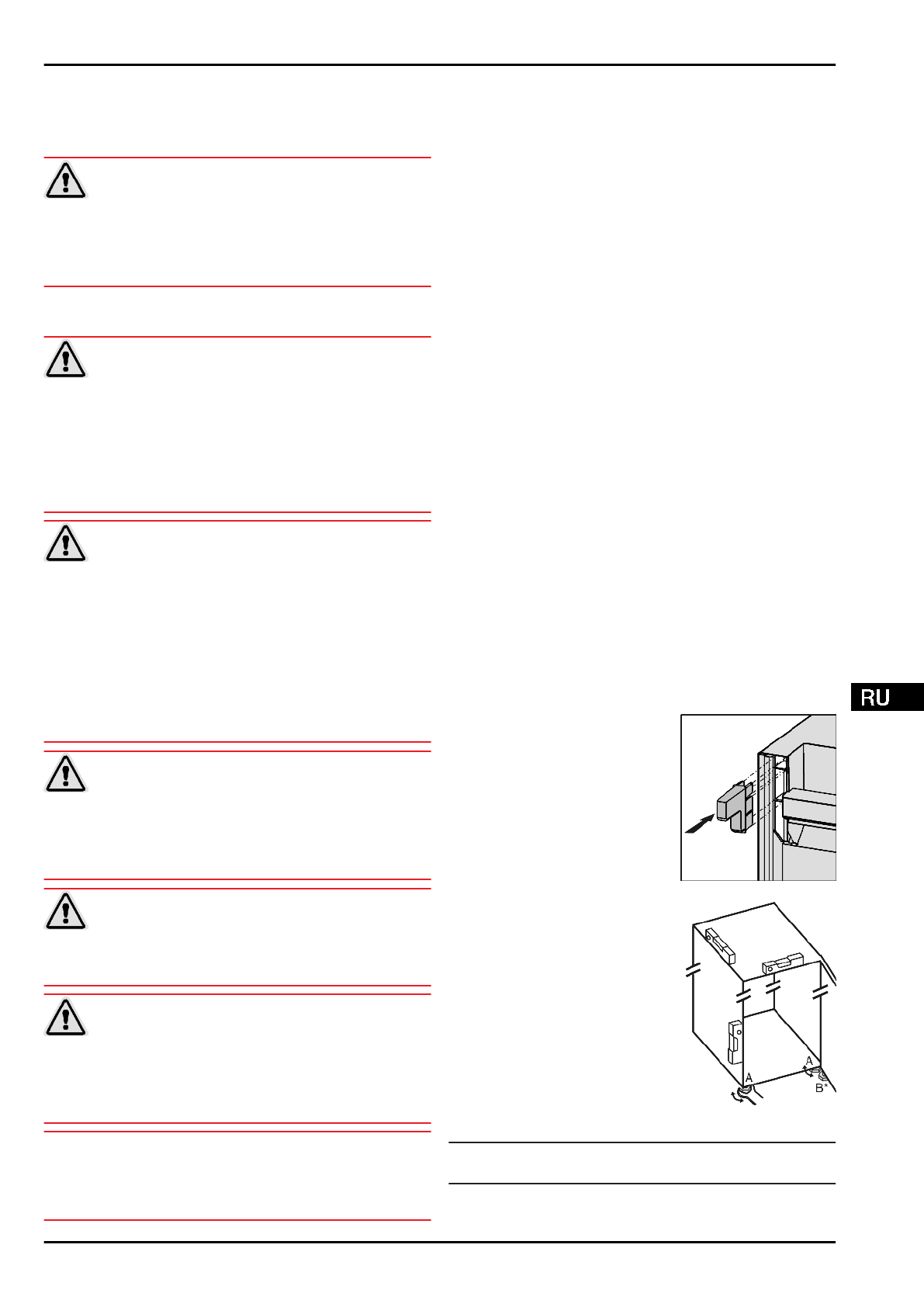 RU

A

A

B*