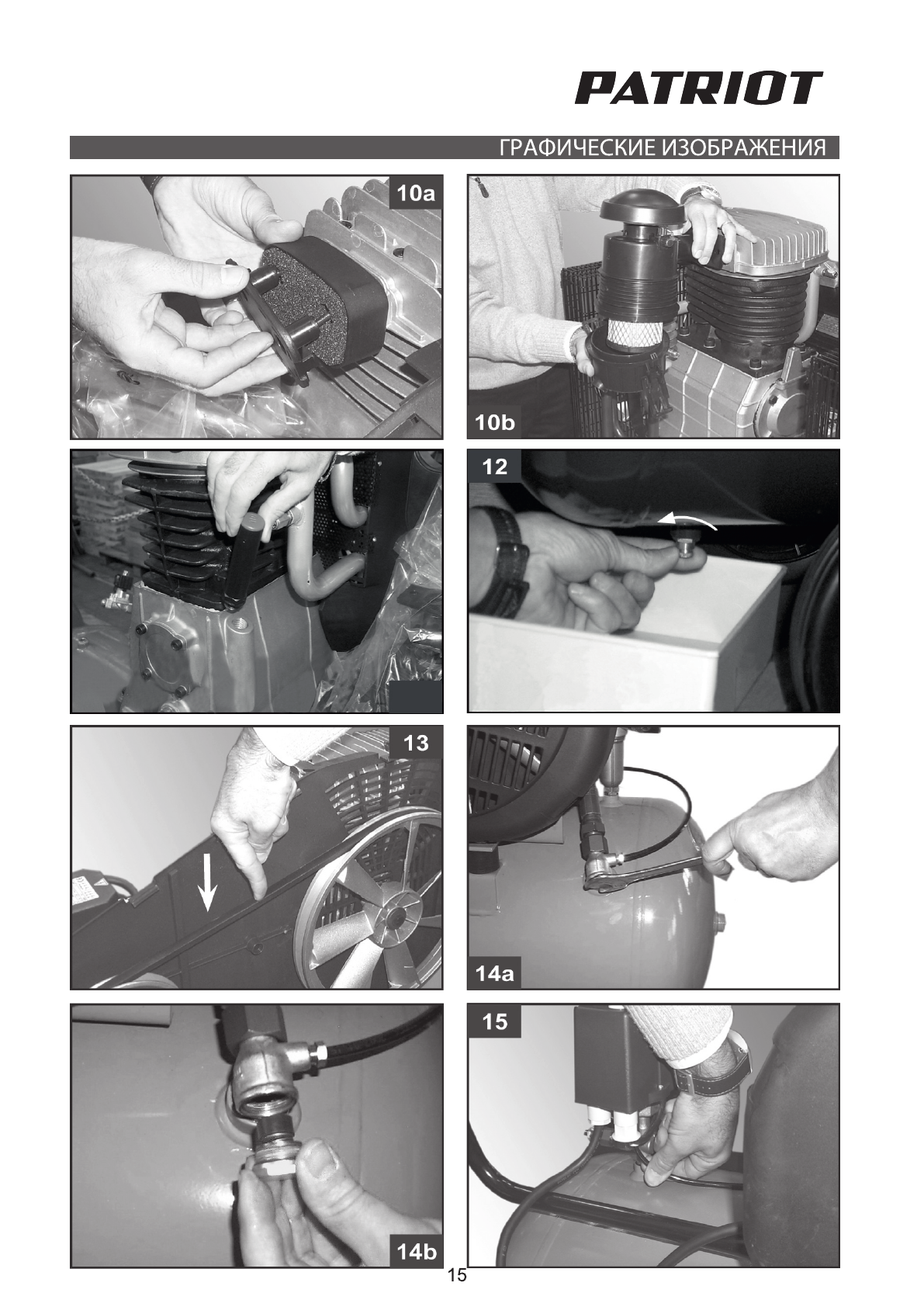 PATRIOT

ГРАФИЧЕСКИЕ ИЗОБРАЖЕНИЯ

10a

10b

12

13

14a

14b

15

15