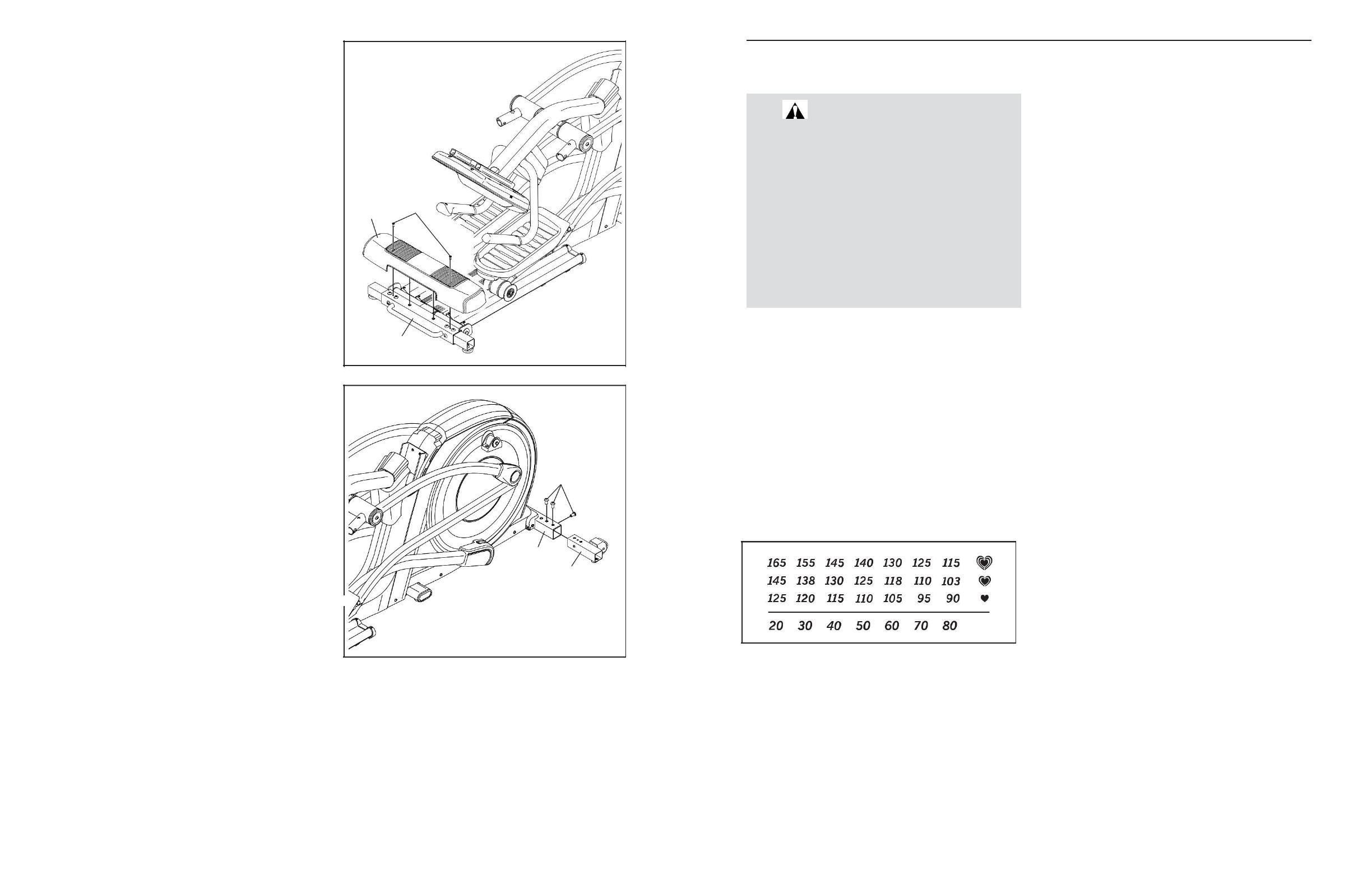 | 165 | 155 | 145 | 140 | 130 | 125 | 115 |
|---|---|---|---|---|---|---|
| 145 | 138 | 130 | 125 | 118 | 110 | 103 |
| 125 | 120 | 115 | 110 | 105 | 95 | 90 |
| 20 | 30 | 40 | 50 | 60 | 70 | 80 |