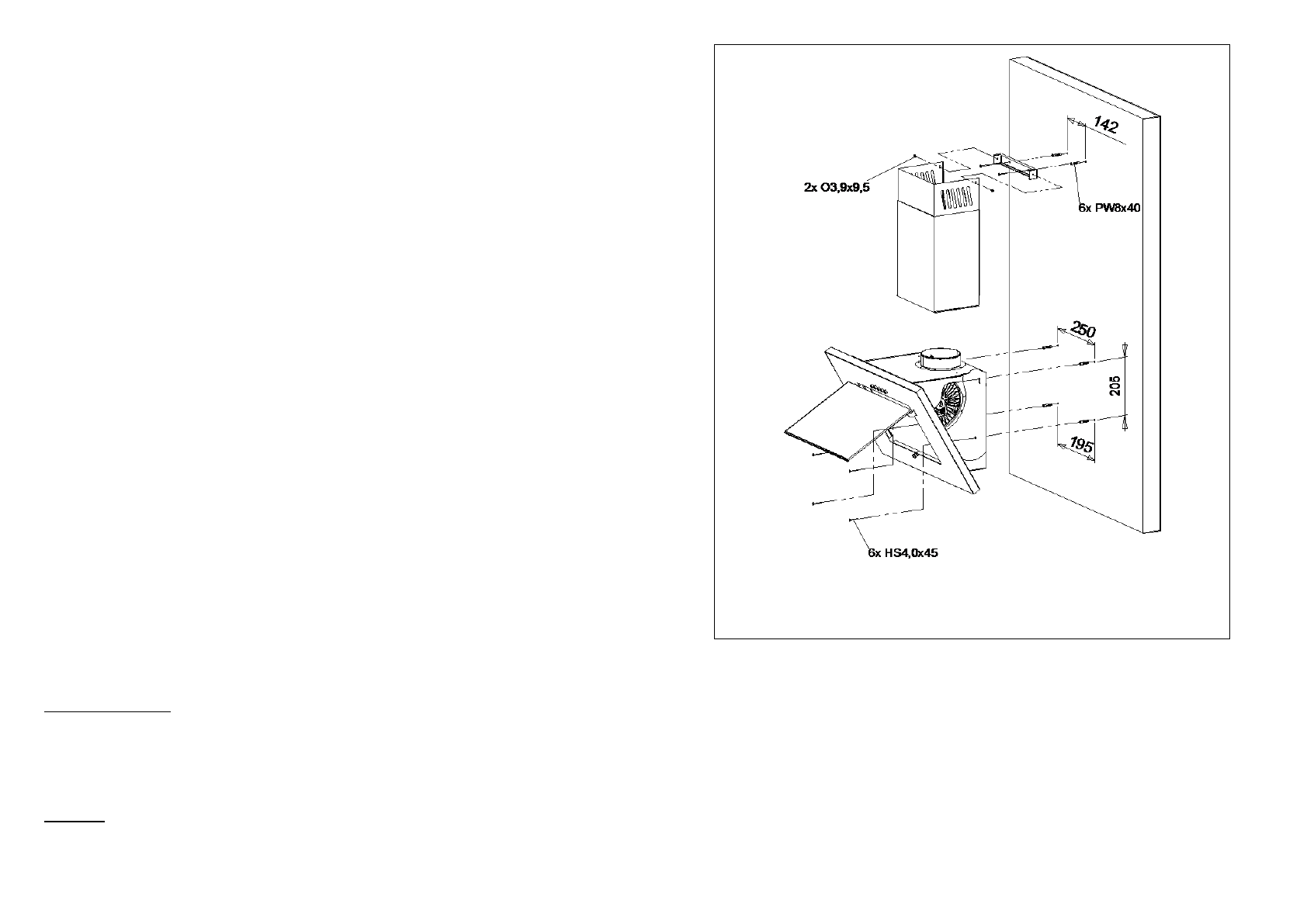 142

2x O3,9x9,5

6x PW8x40

250

205

195

6x HS4,0x45