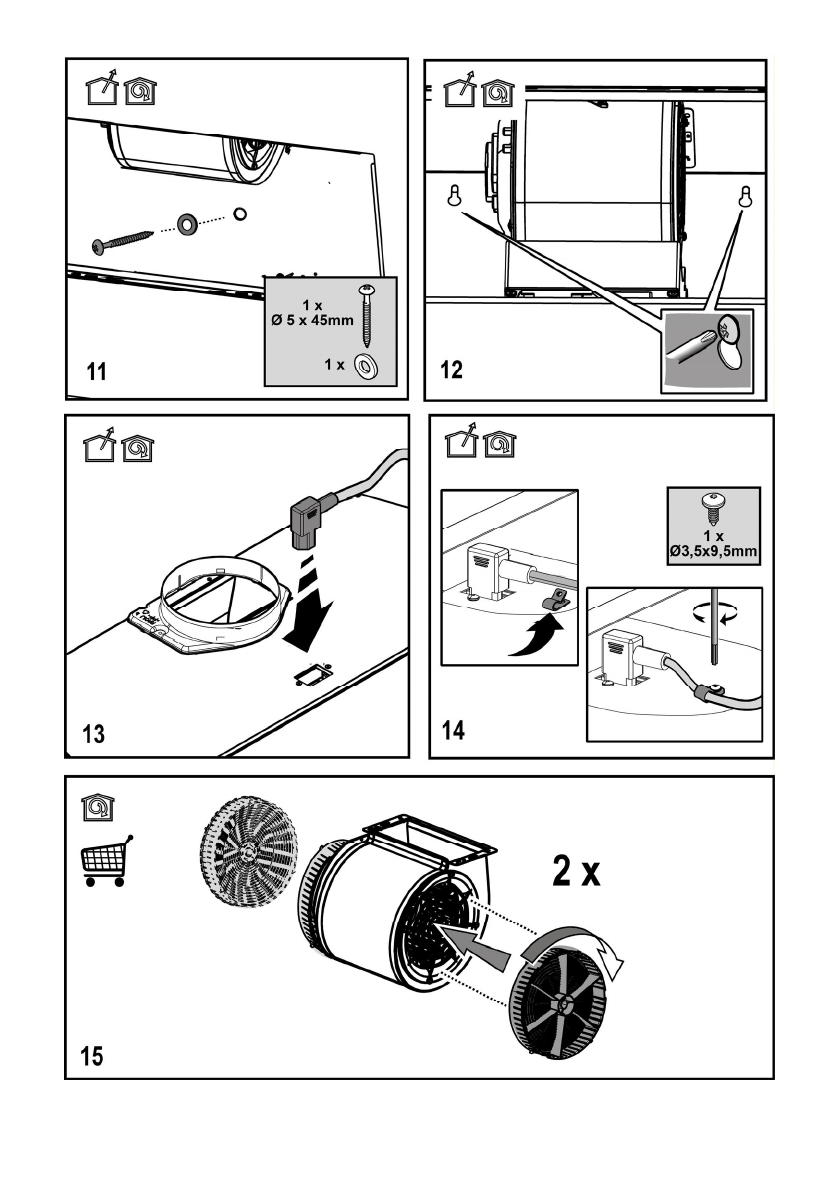 1 x
Ø 5 x 45mm

1 x

11

12

13

1 x
Ø3,5x9,5mm

14

2 x

15