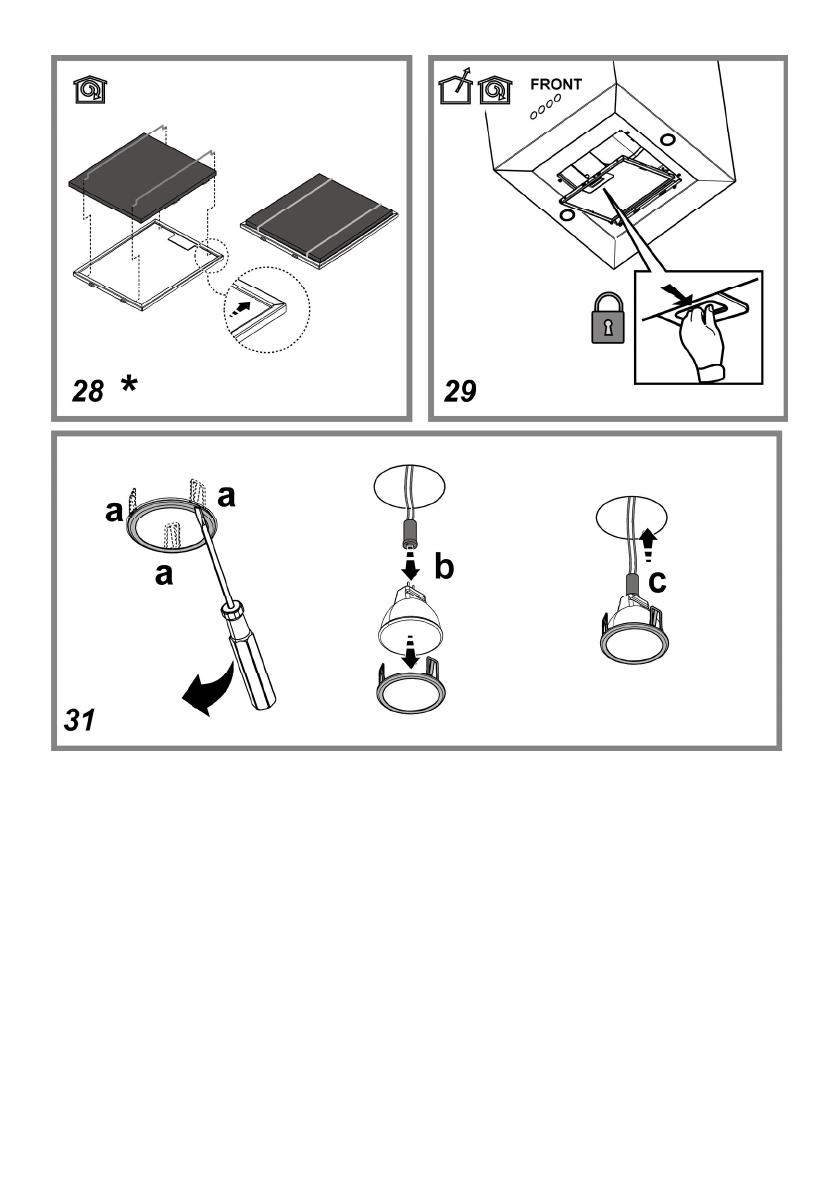 28 *

FRONT

29

a
a
a

b

c

31