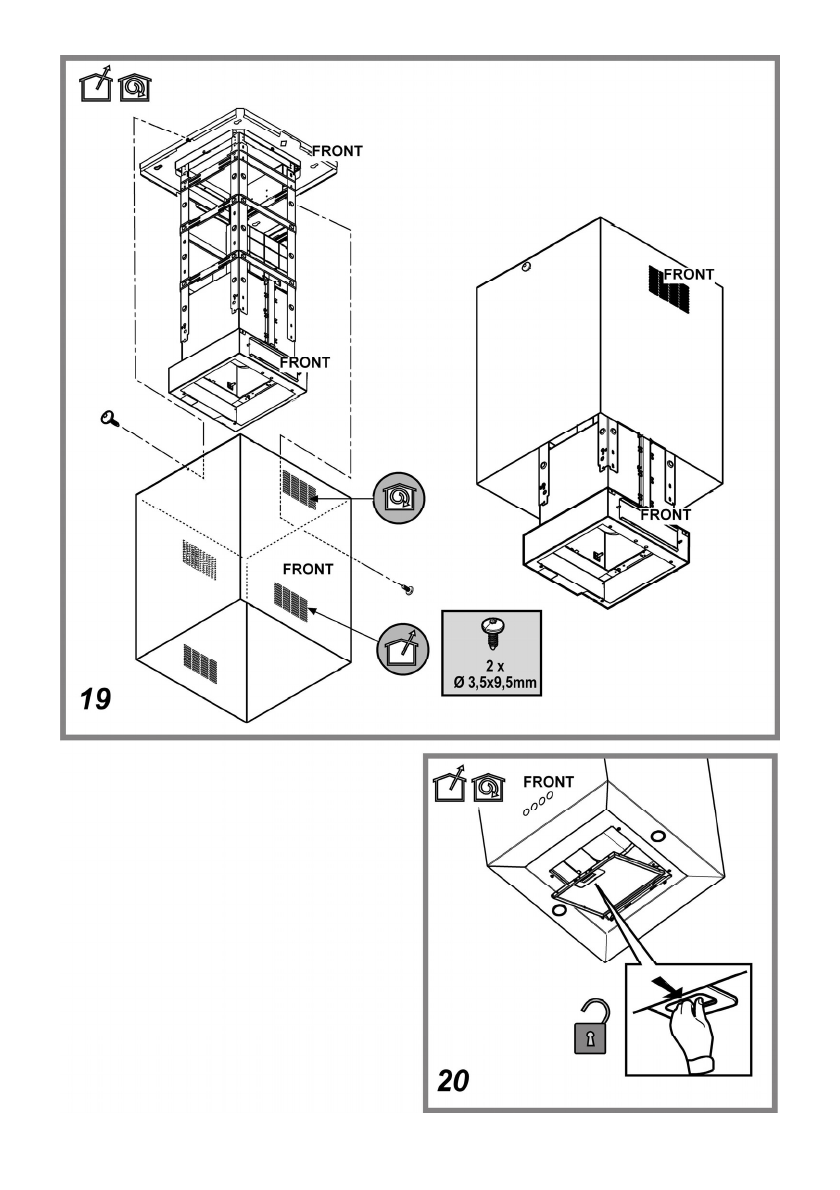 FRONT

FRONT

FRONT

FRONT

FRONT

2 x
Ø 3,5x9,5mm

19

FRONT

20