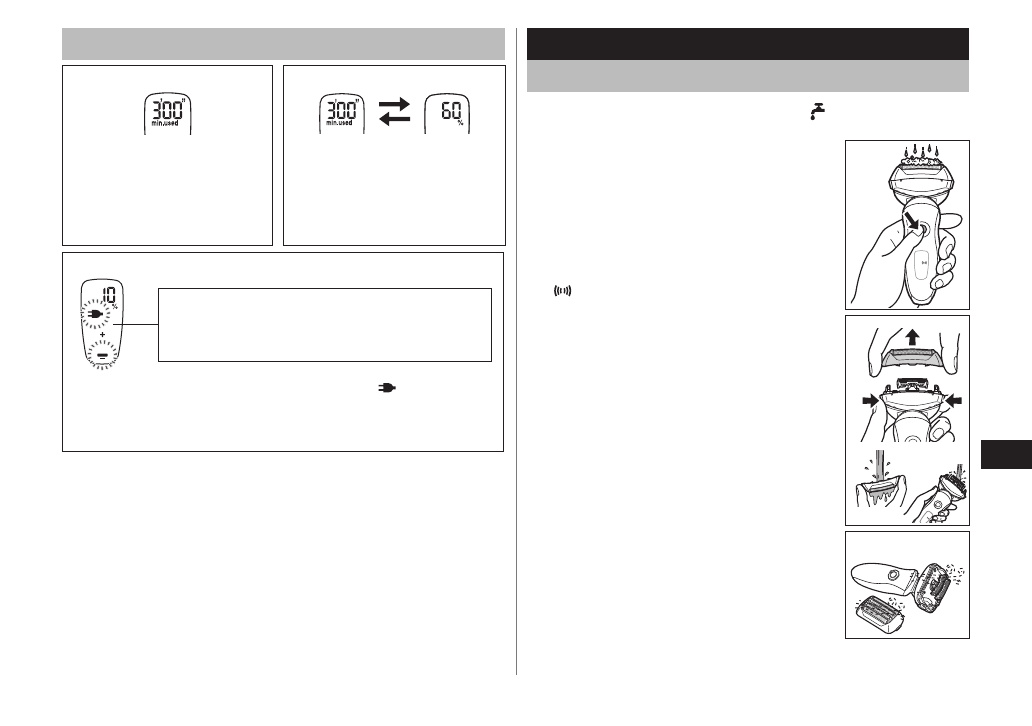 300
min.used

300
min.used

60
%

10
%

+