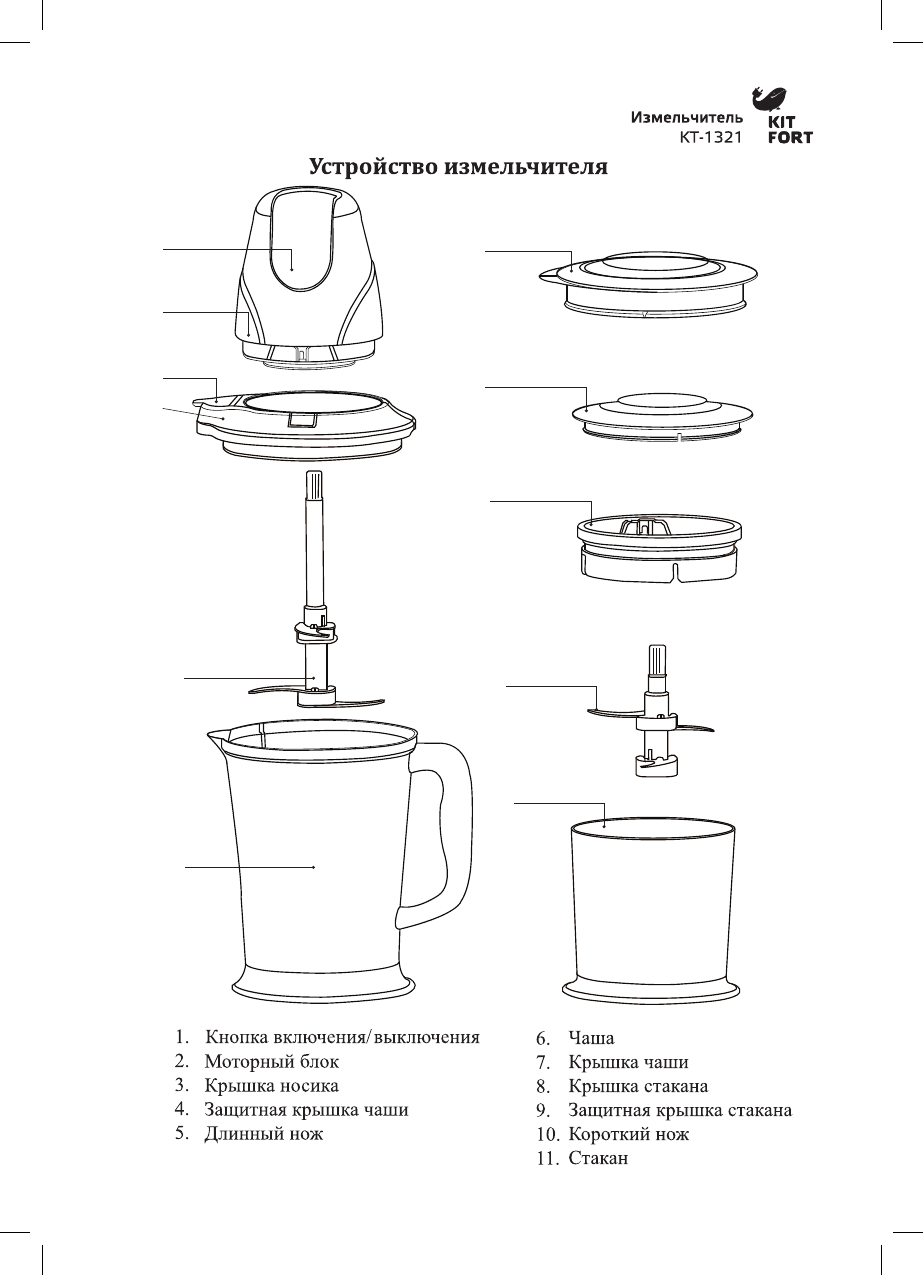 Измельчитель
КТ-1321

KIT
FORT

Устройство измельчителя

1. Кнопка включения/выключения
2. Моторный блок
3. Крышка носика
4. Защитная крышка чаши
5. Длинный нож

6. Чаша
7. Крышка чаши
8. Крышка стакана
9. Защитная крышка стакана
10. Короткий нож
11. Стакан