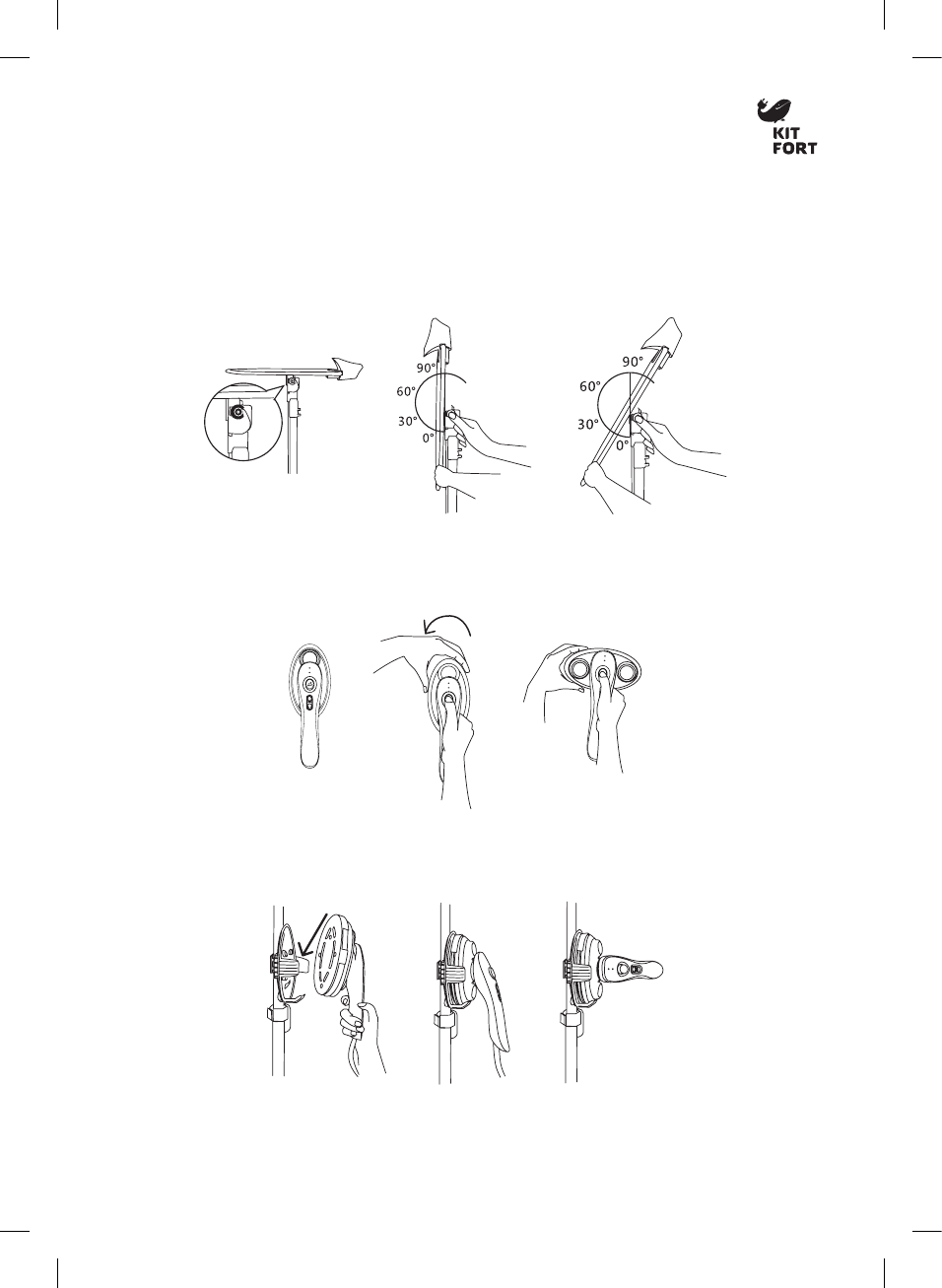 KIT
FORT

90°
60°
30°
0°

90°
60°
30°
0°