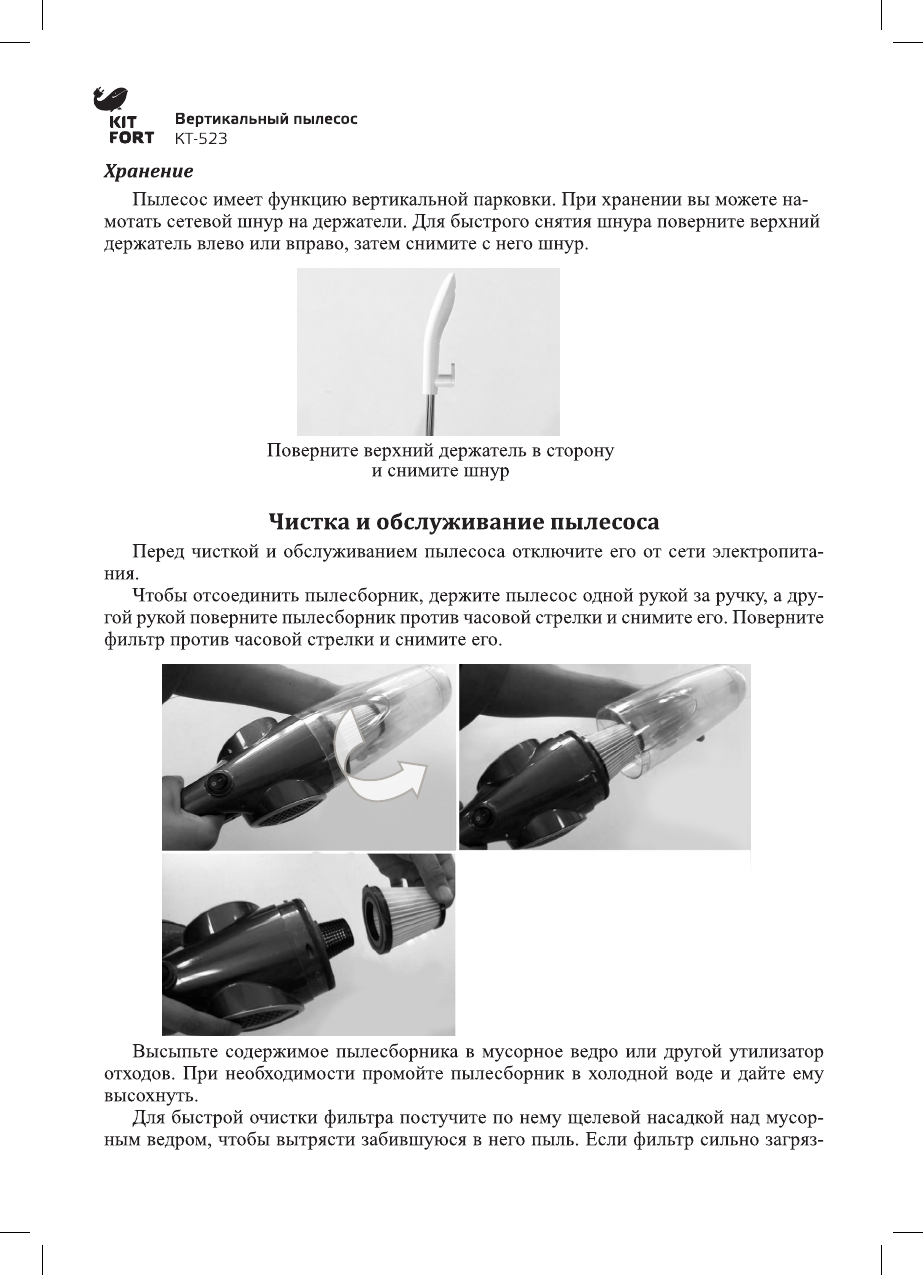 KIT FORT
Вертикальный пылесос
КТ-523

Хранение

Пылесос имеет функцию вертикальной парковки. При хранении вы можете намотать сетевой шнур на держатели. Для быстрого снятия шнура поверните верхний держатель влево или вправо, затем снимите с него шнур.

Поверните верхний держатель в сторону и снимите шнур

Чистка и обслуживание пылесоса

Перед чисткой и обслуживанием пылесоса отключите его от сети электропитания.

Чтобы отсоединить пылесборник, держите пылесос одной рукой за ручку, а другой рукой поверните пылесборник против часовой стрелки и снимите его. Поверните фильтр против часовой стрелки и снимите его.

Высыпьте содержимое пылесборника в мусорное ведро или другой утилизатор отходов. При необходимости промойте пылесборник в холодной воде и дайте ему высохнуть.

Для быстрой очистки фильтра постучите по нему щелевой насадкой над мусорным ведром, чтобы вытрясти забившуюся в него пыль. Если фильтр сильно загряз-