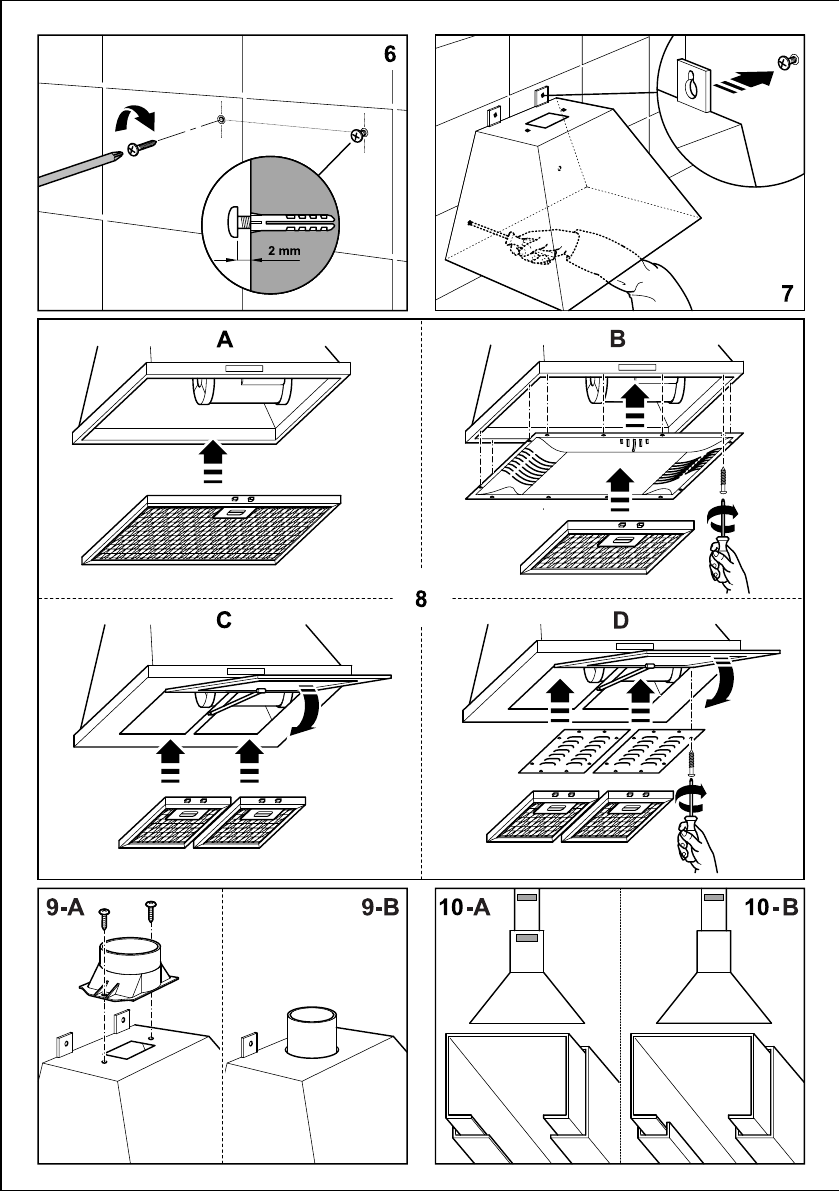 6

2 mm

7

A

B

8

C

D

9-A

9-B

10-A

10-B