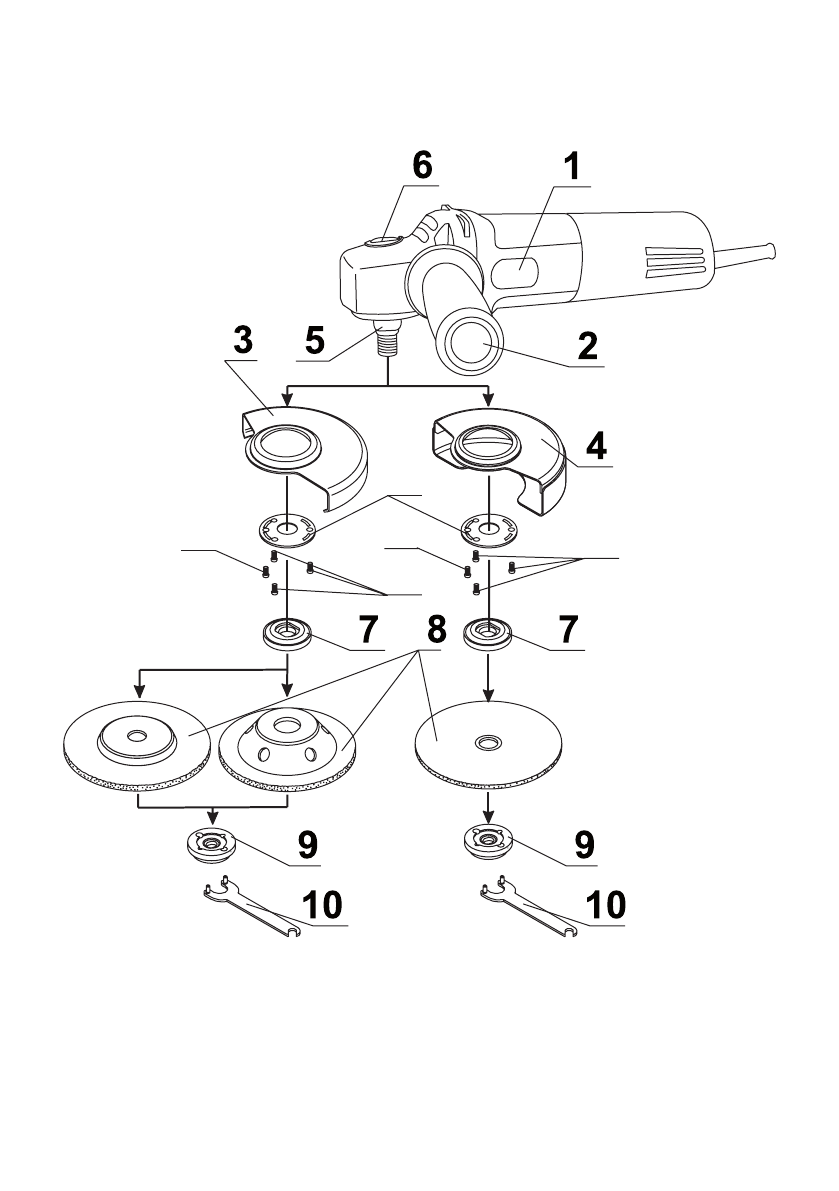 6
1
3
5
2
4
7
8
7
9
9
10
10