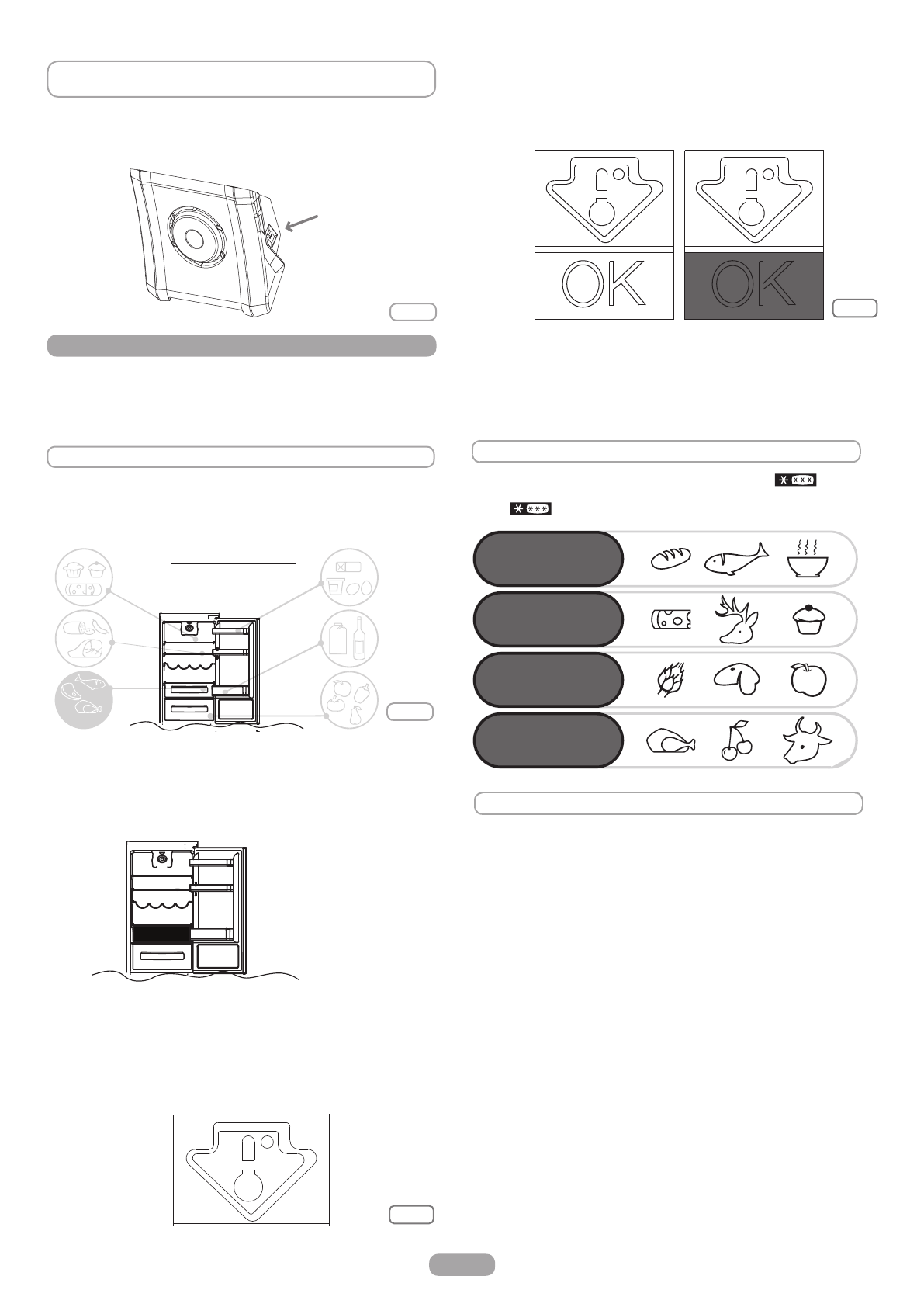 OK

OK