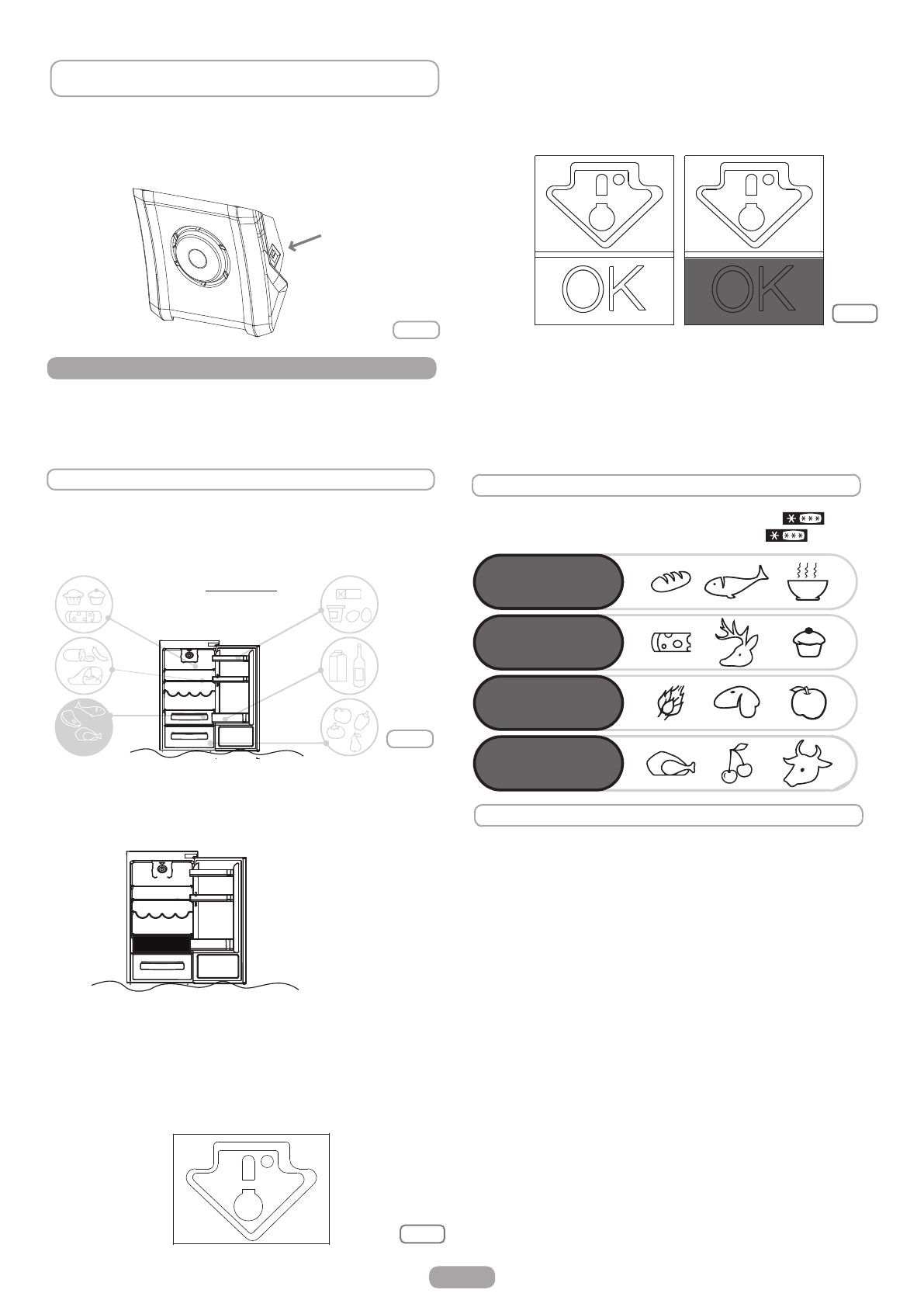 OK

OK