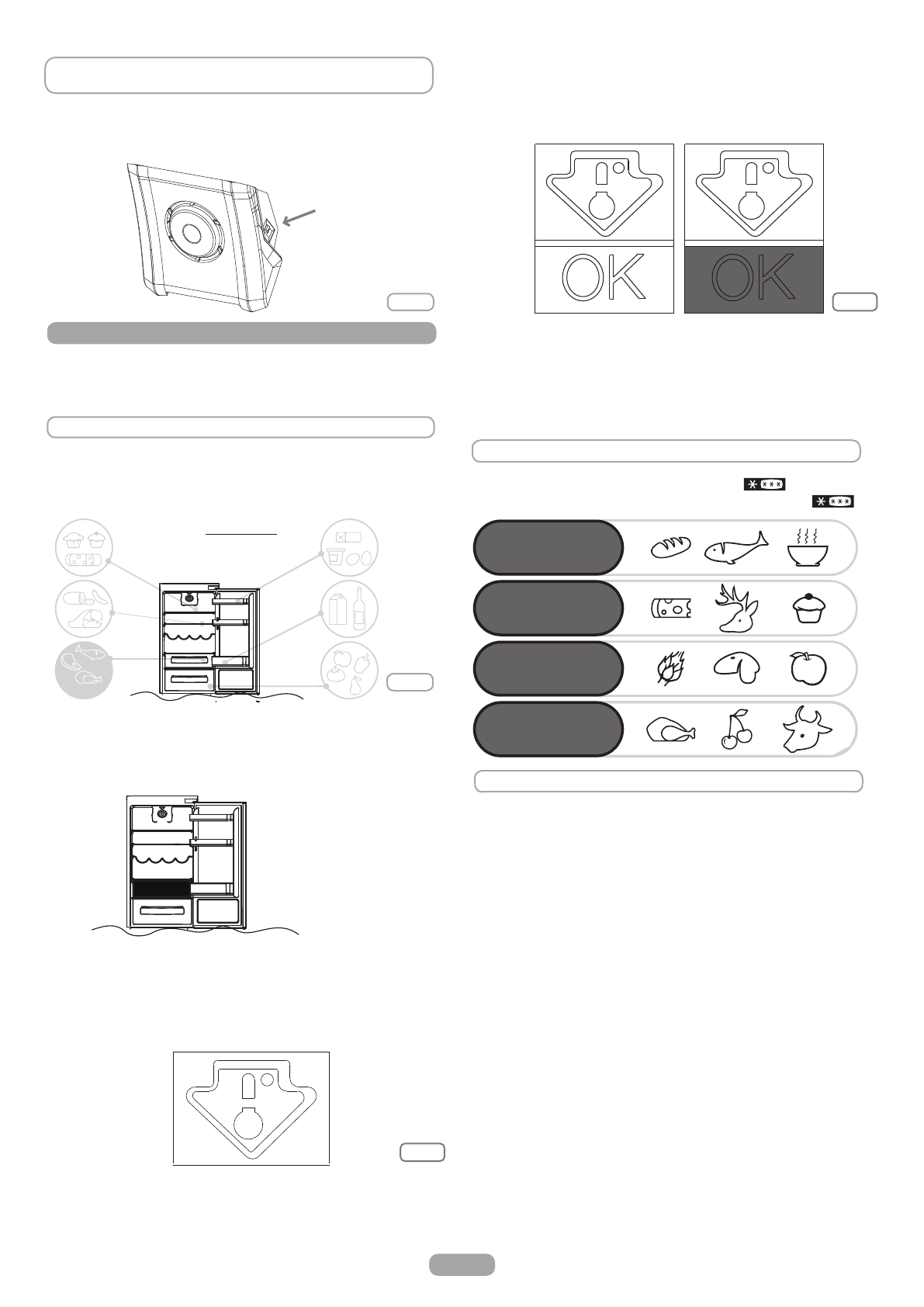 OK

OK