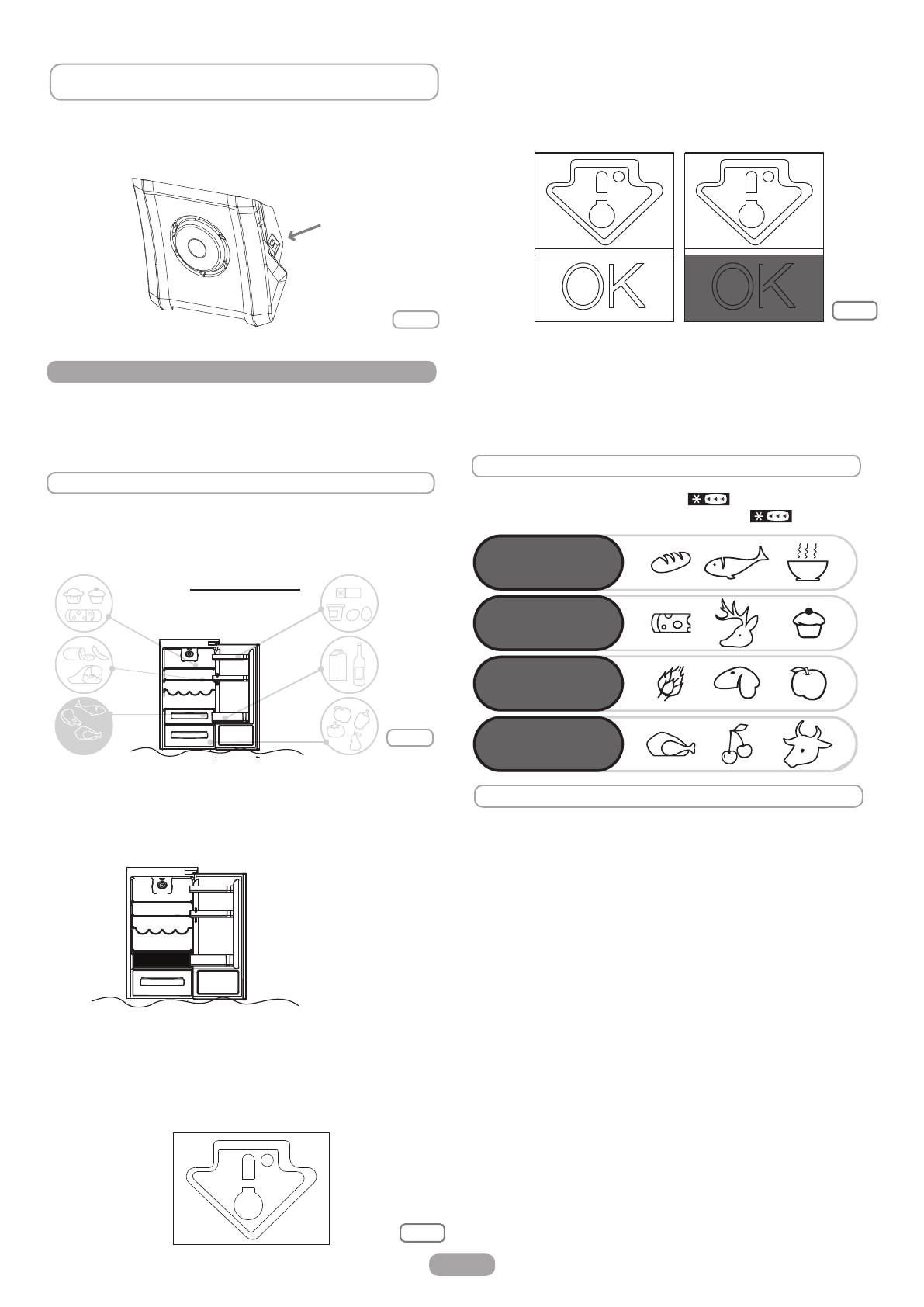 OK

OK