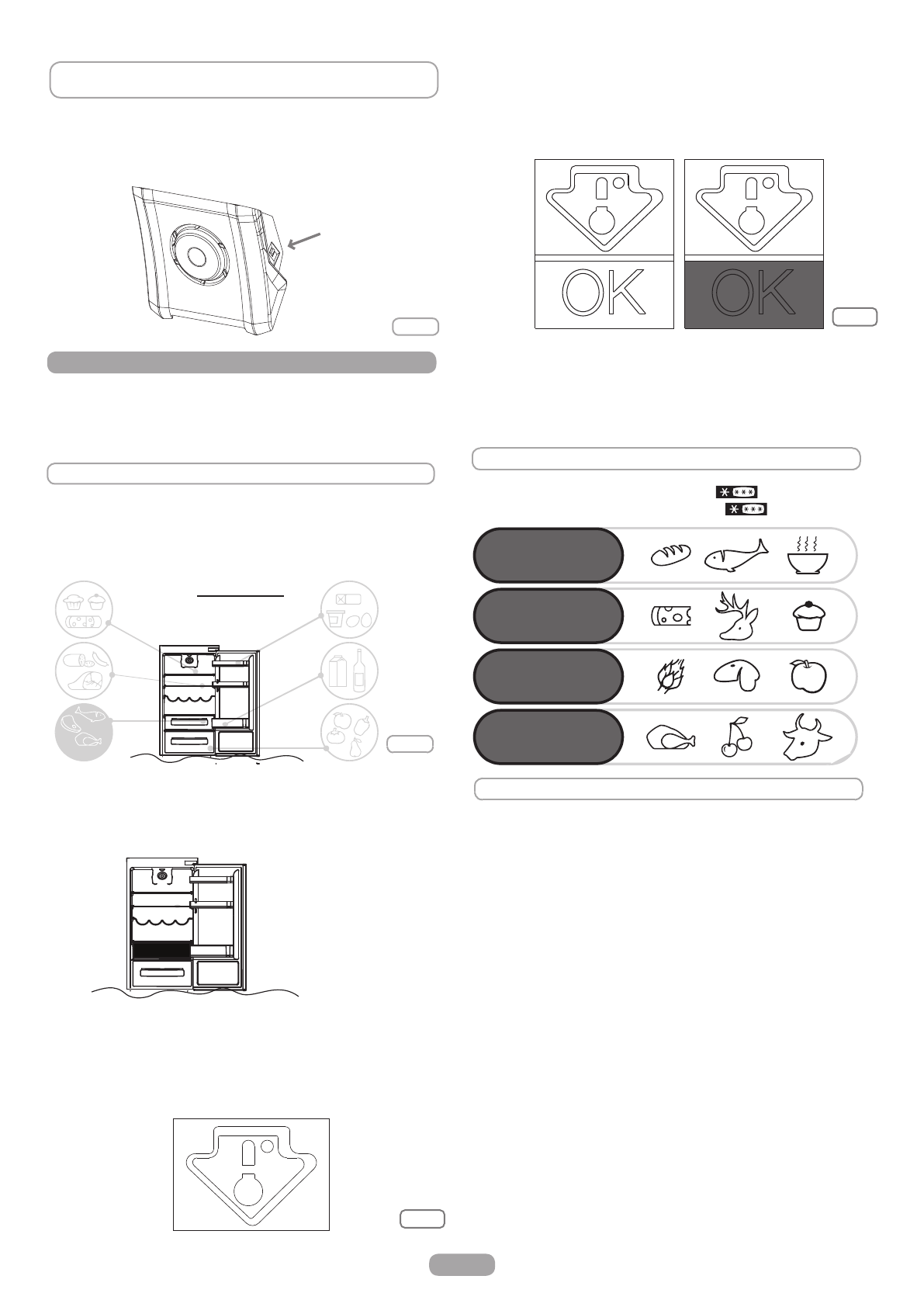 OK

OK