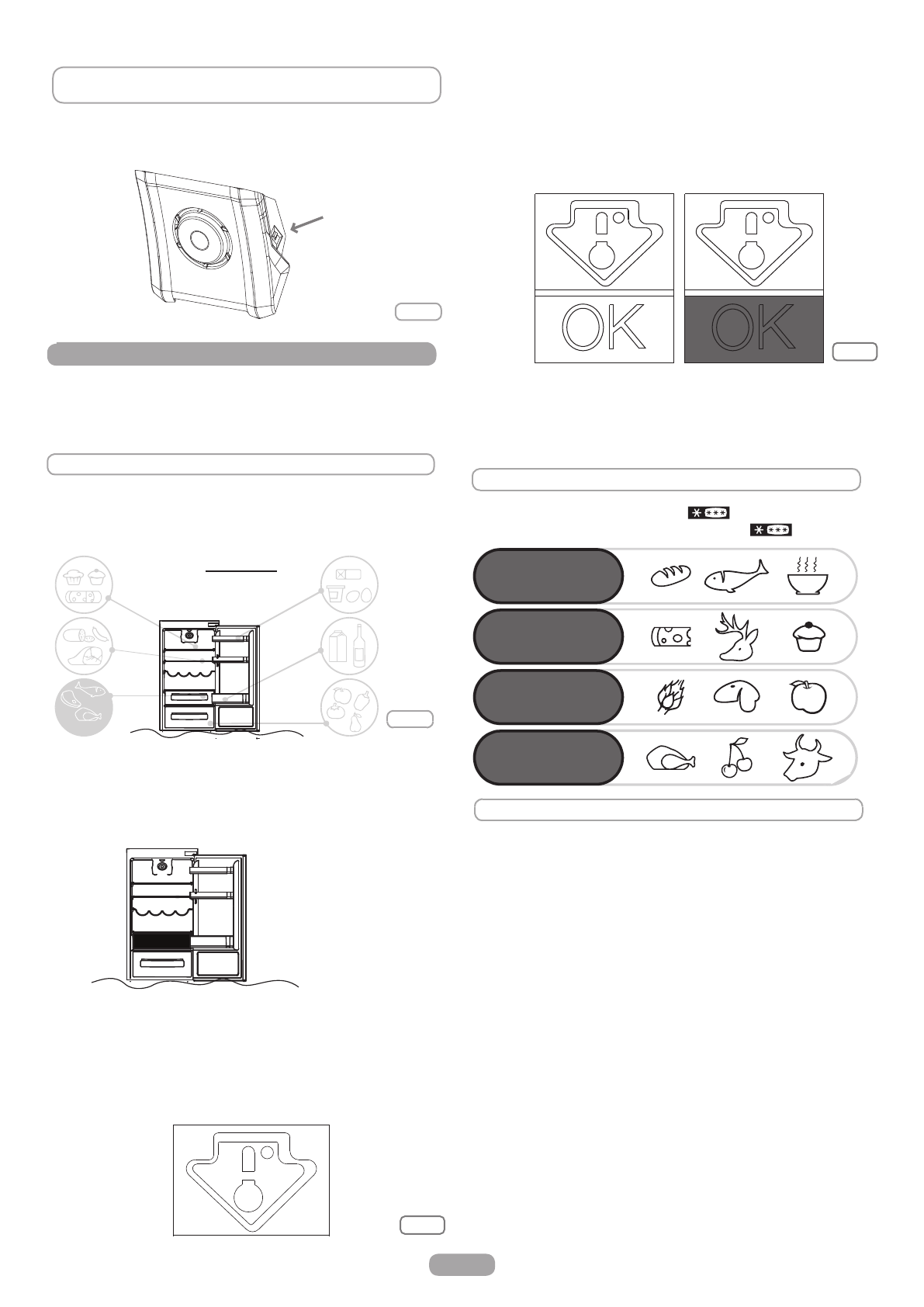 OK

OK