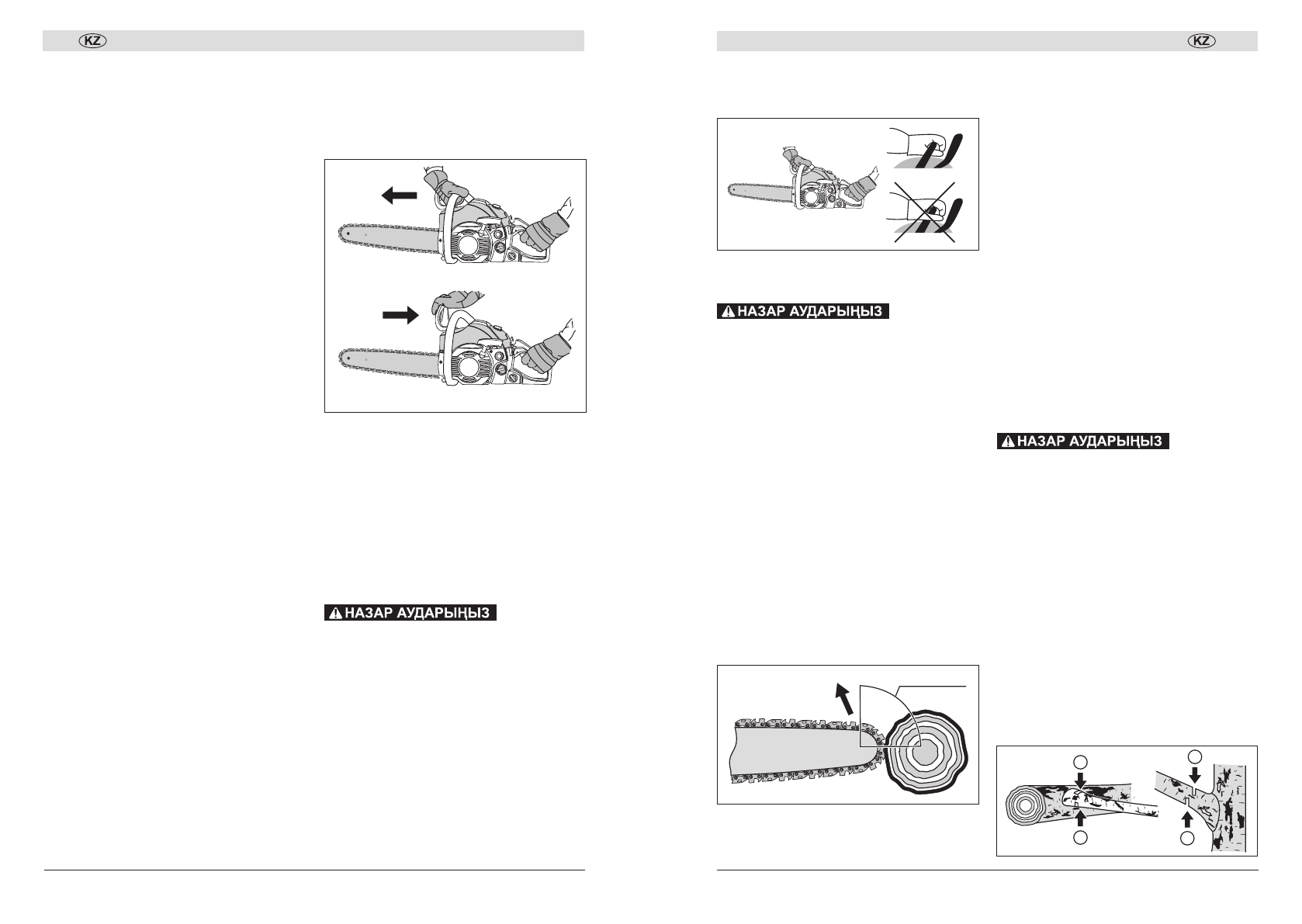 KZ

НАЗАР АУДАРЫҢЫЗ

KZ

НАЗАР АУДАРЫҢЫЗ

НАЗАР АУДАРЫҢЫЗ