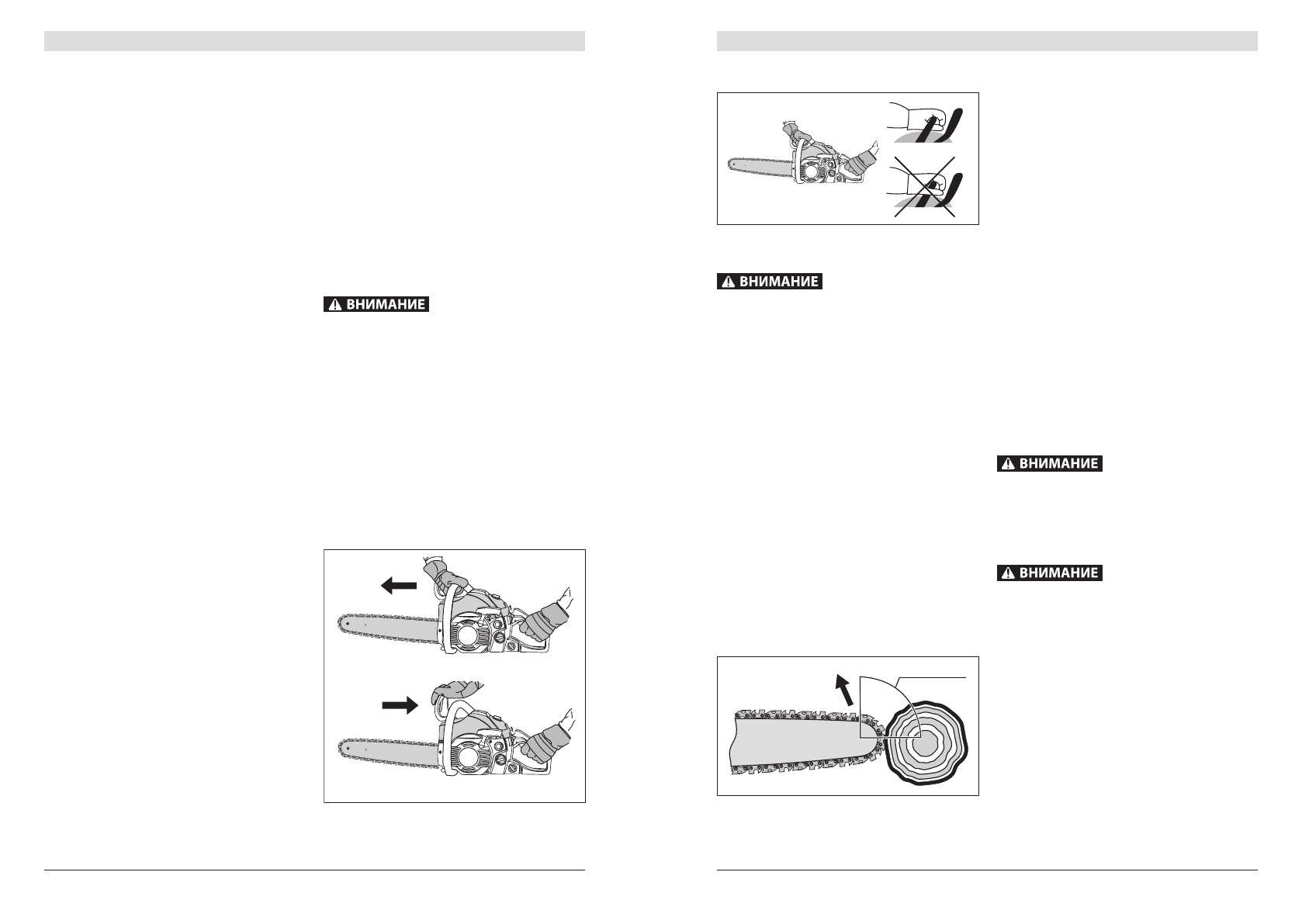 ВНИМАНИЕ

ВНИМАНИЕ

ВНИМАНИЕ

ВНИМАНИЕ