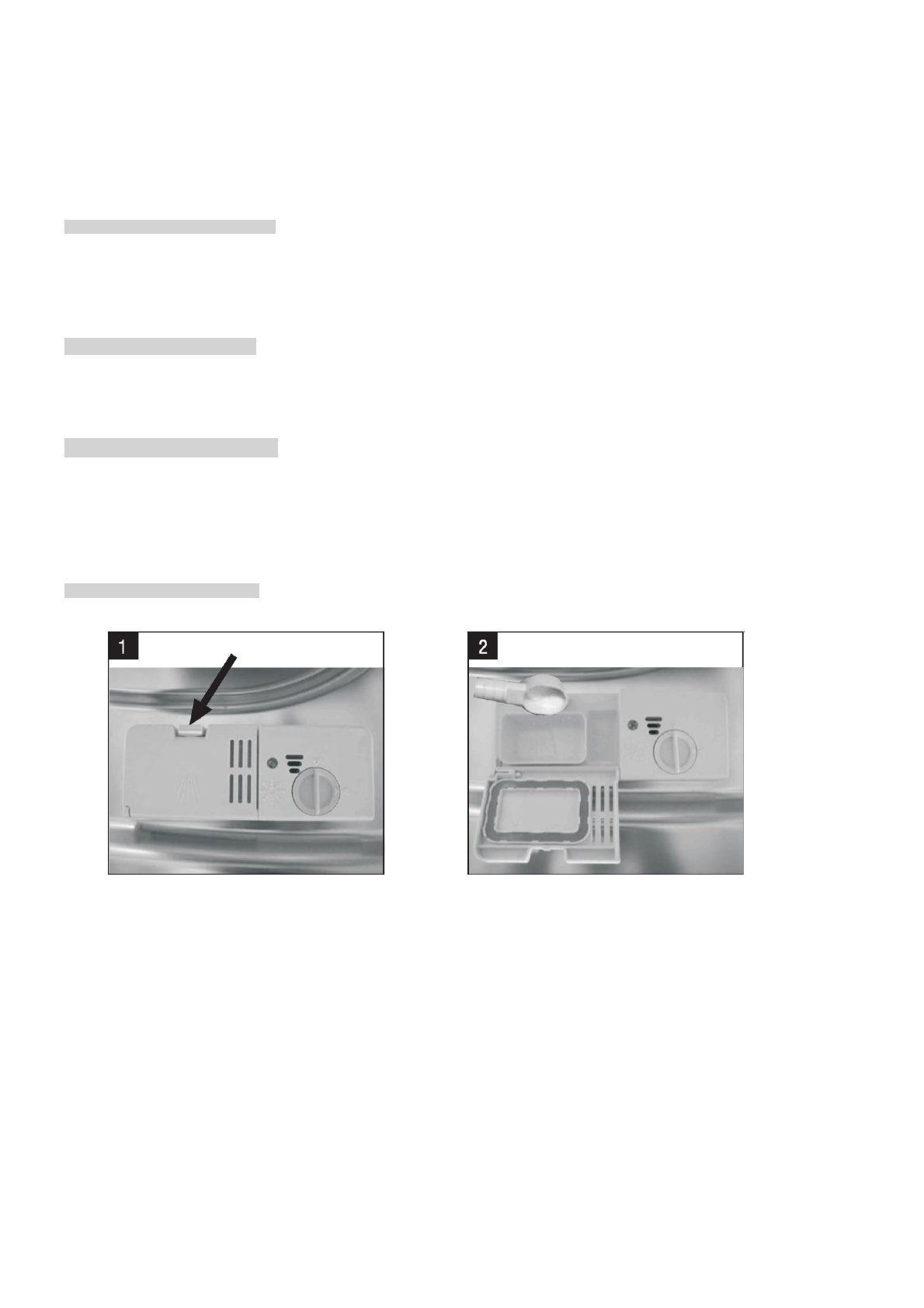 1

2