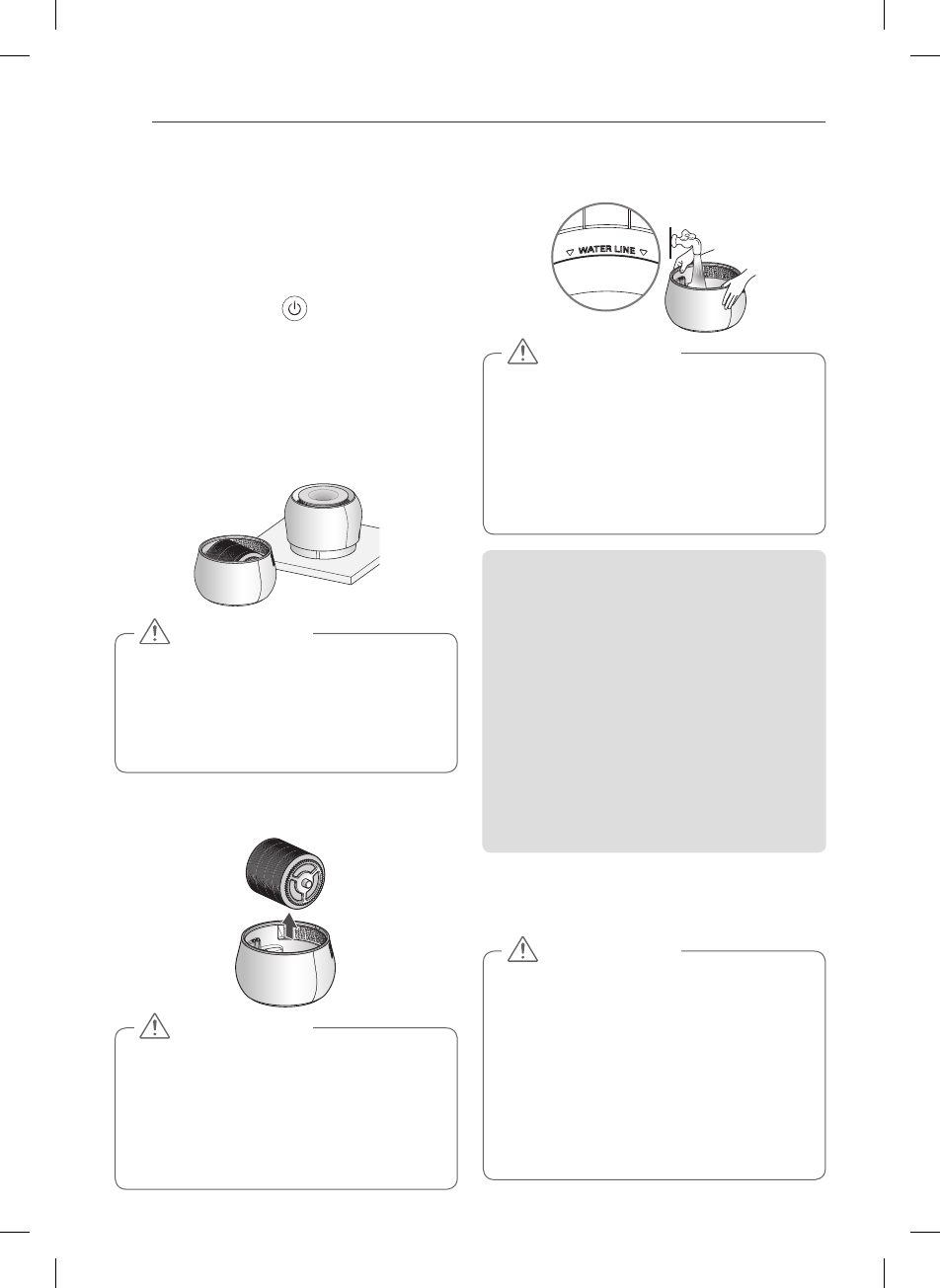 ▽ WATER LINE ▽