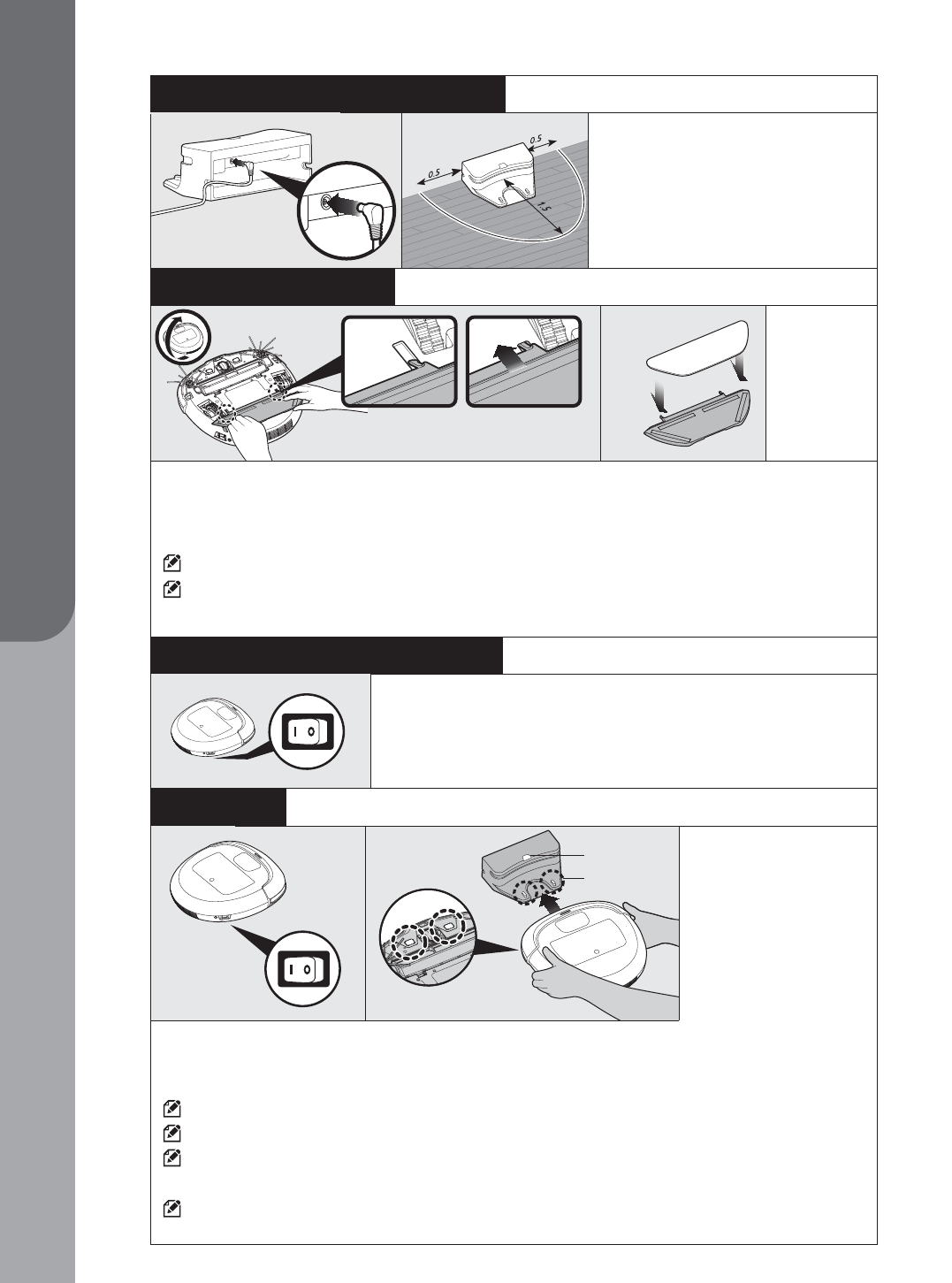 0.5

0.5

1.5

I O

I O