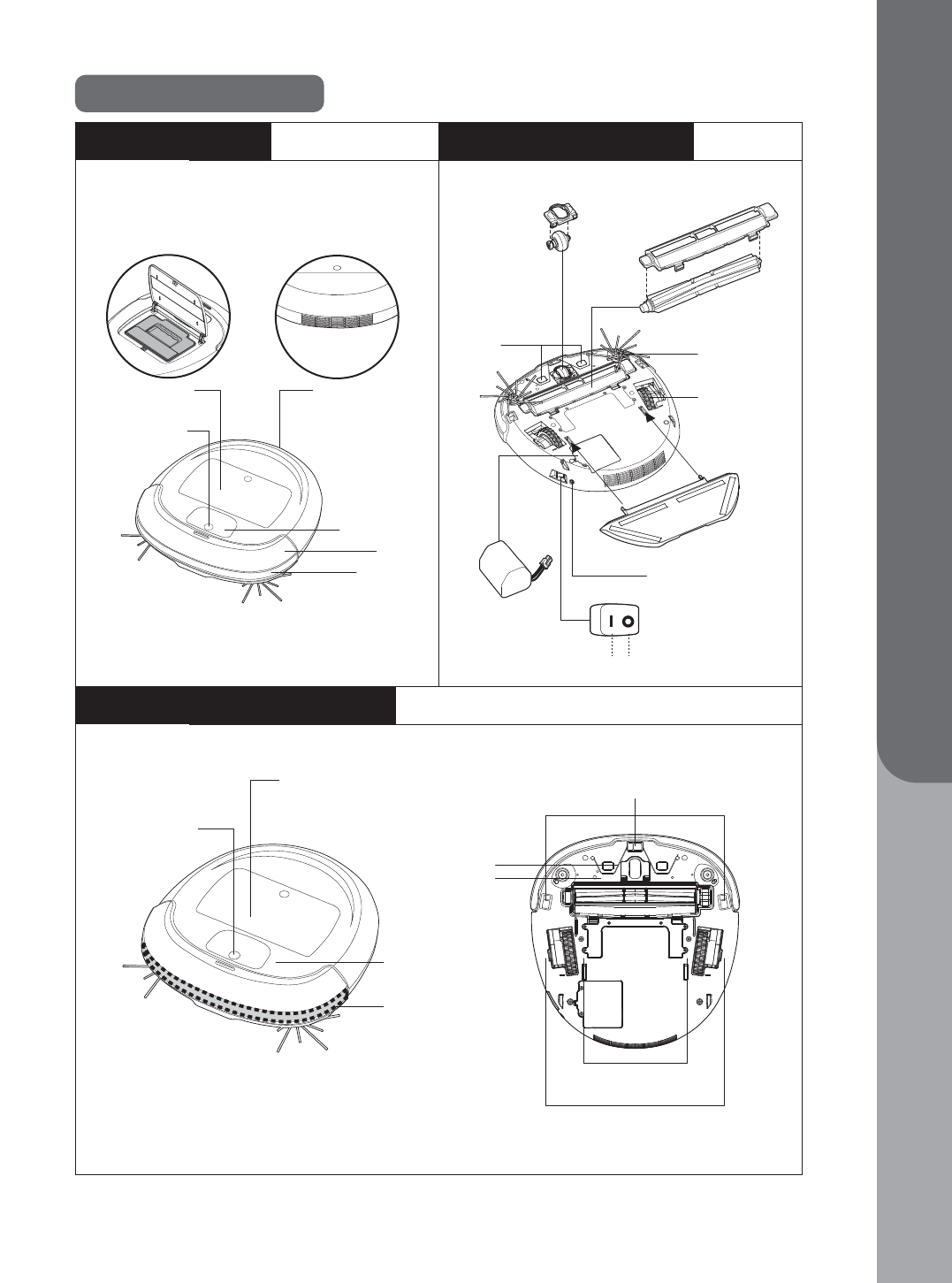 I O