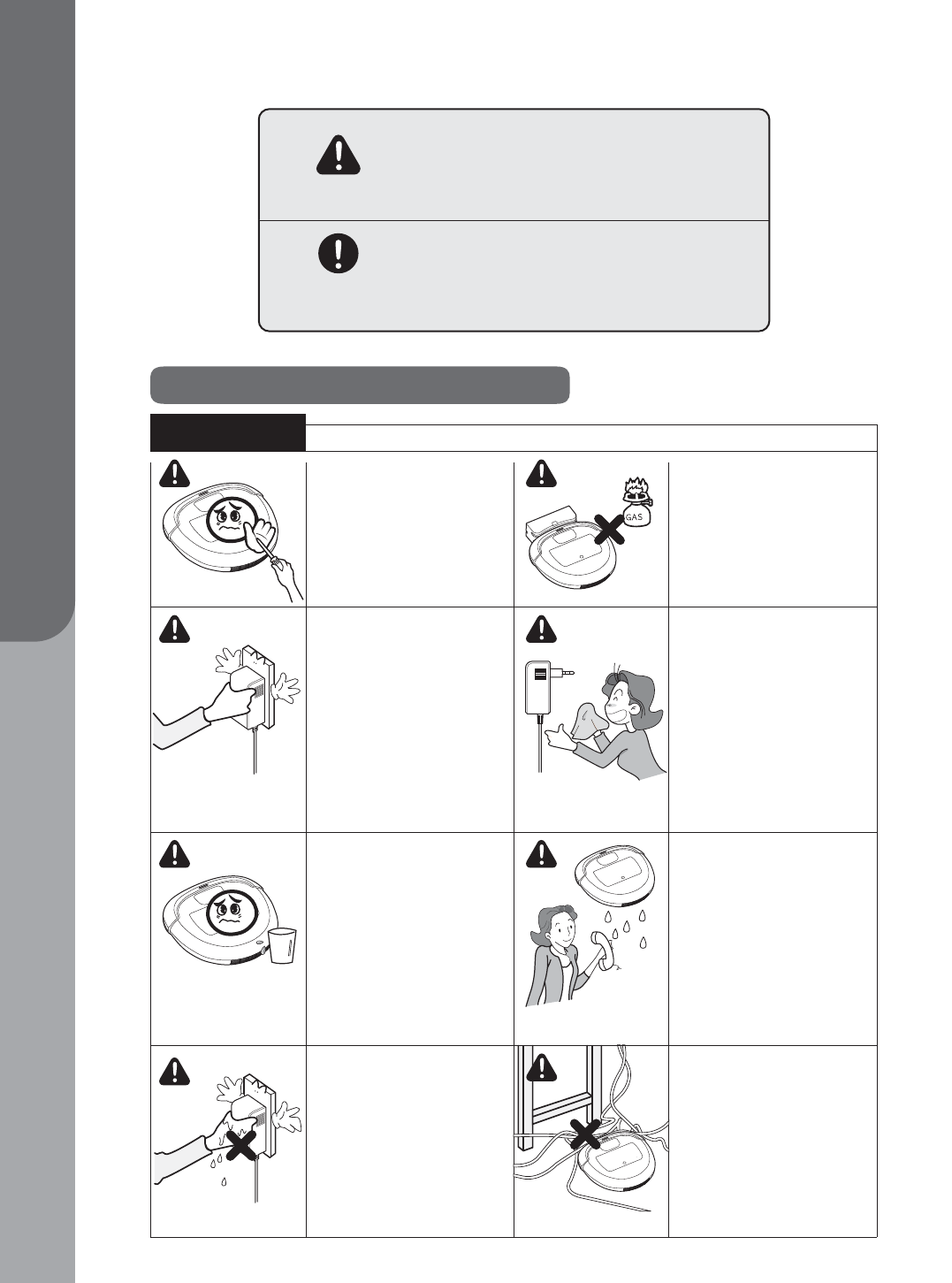 GAS