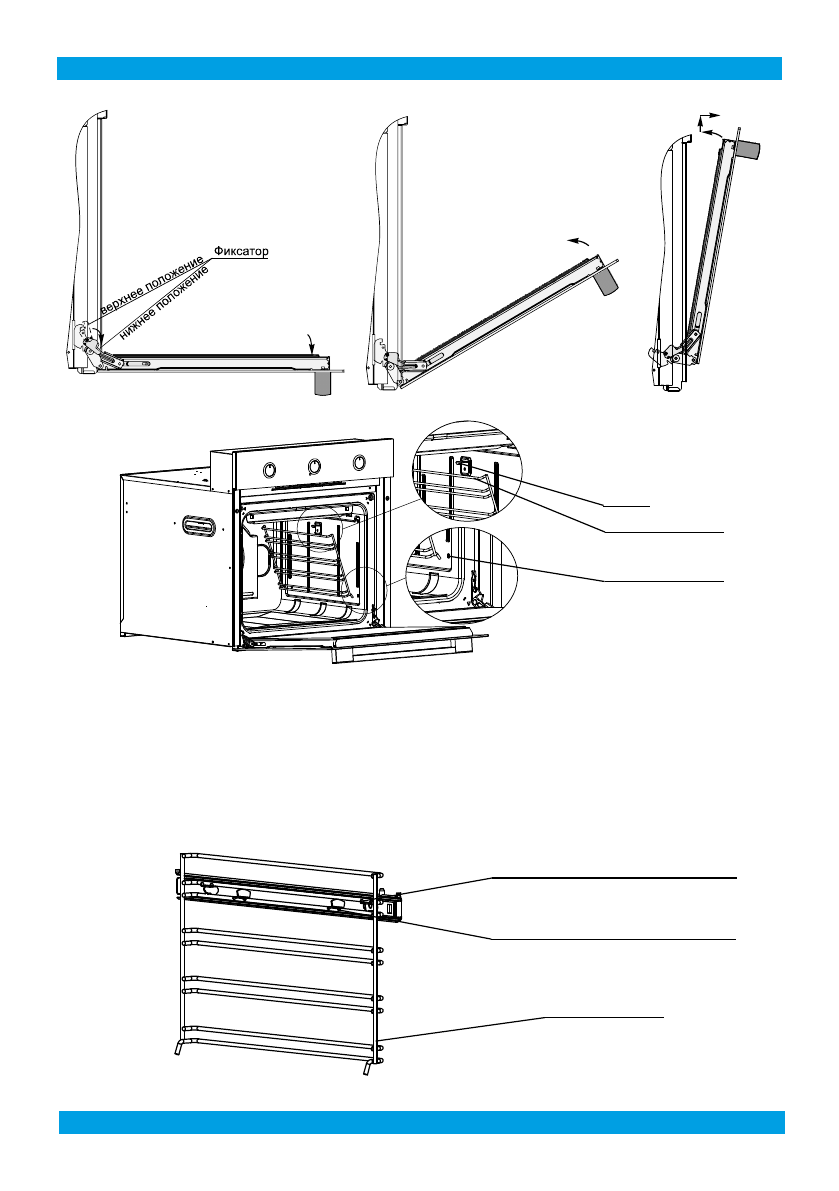 Фиксатор
верхнее положение
нижнее положение