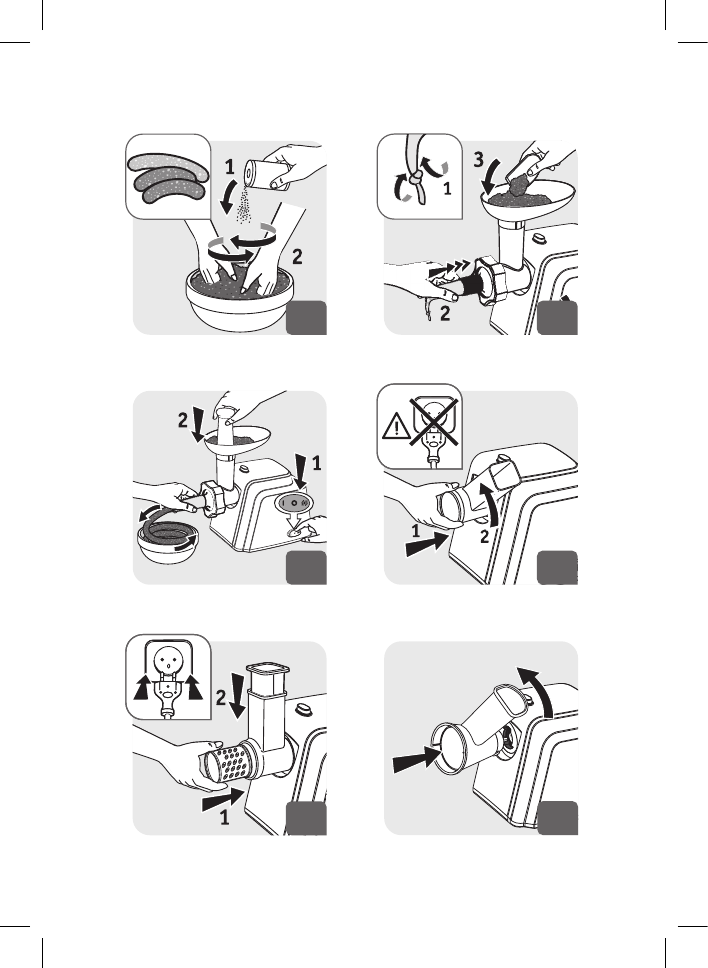 1
2
3
1
2
2
1
1
2
2
1